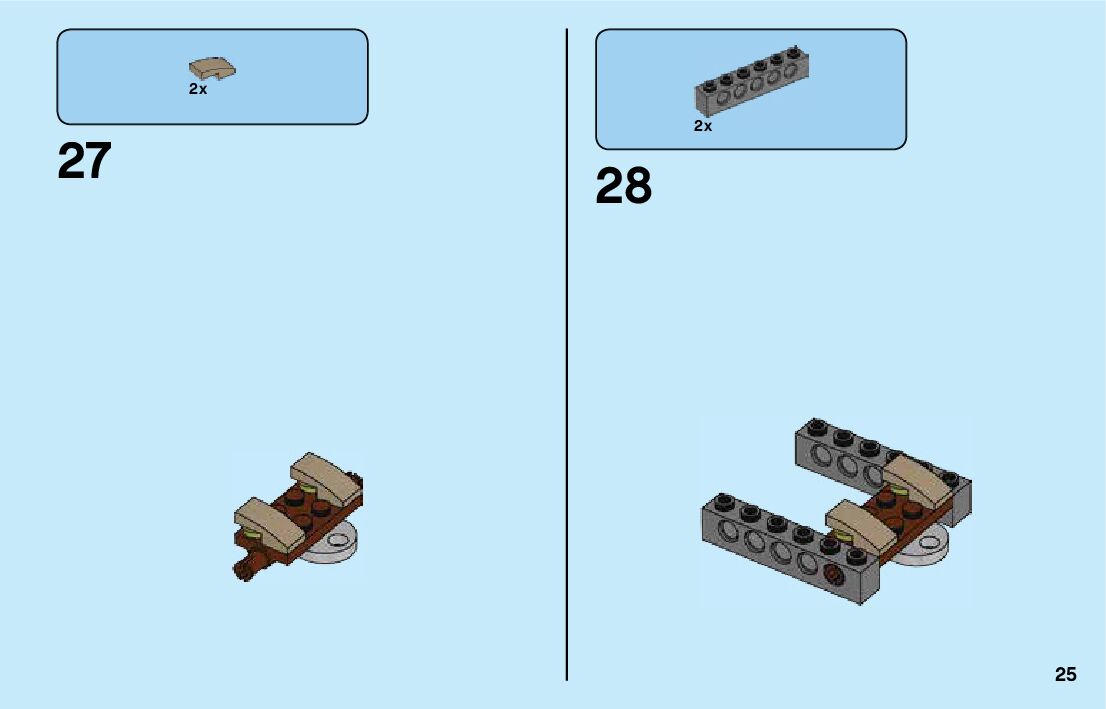 2x

27

2x

28

25