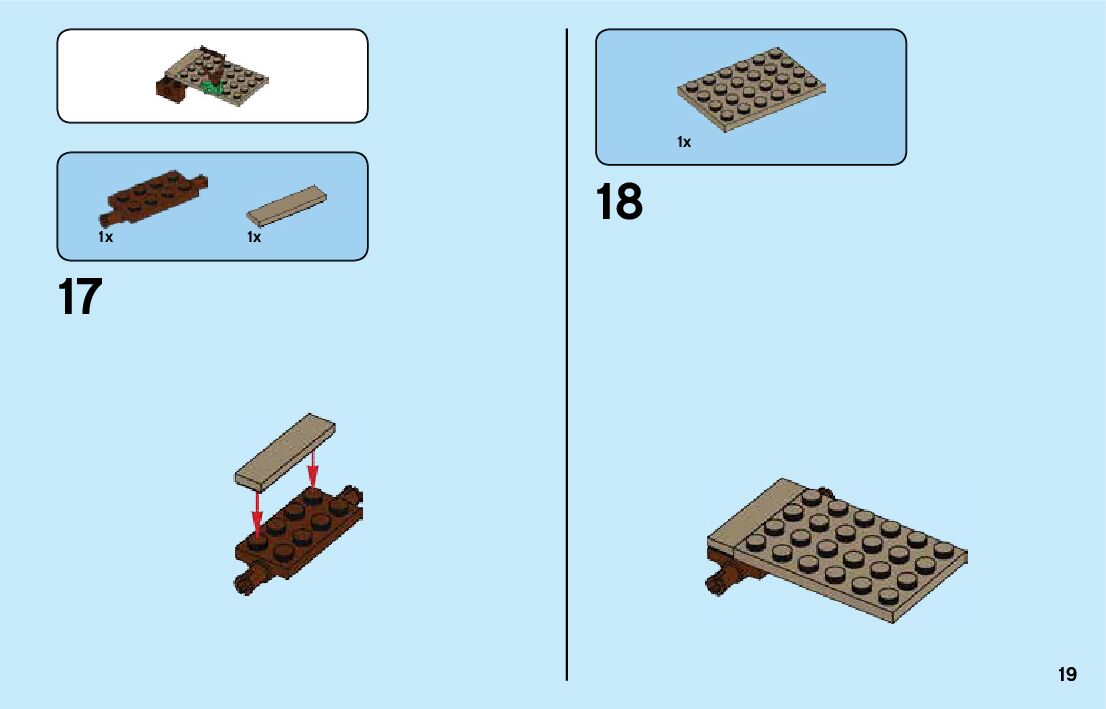 1x

1x

17

1x

18

19