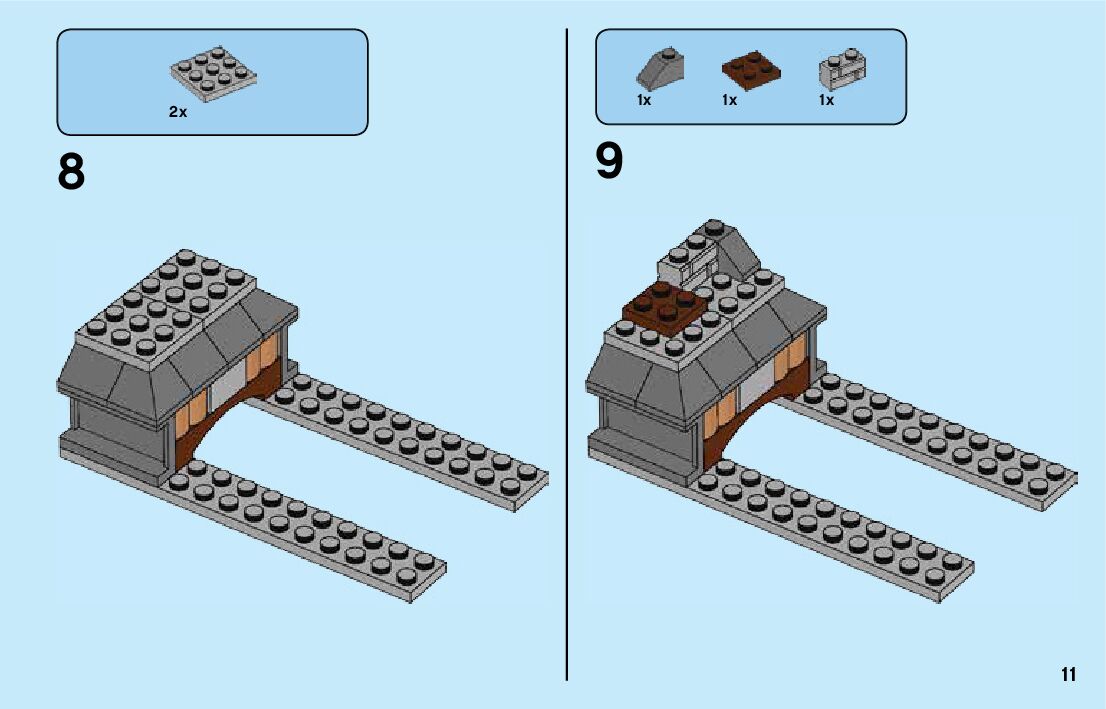 2x

8

1x 1x 1x

9

11