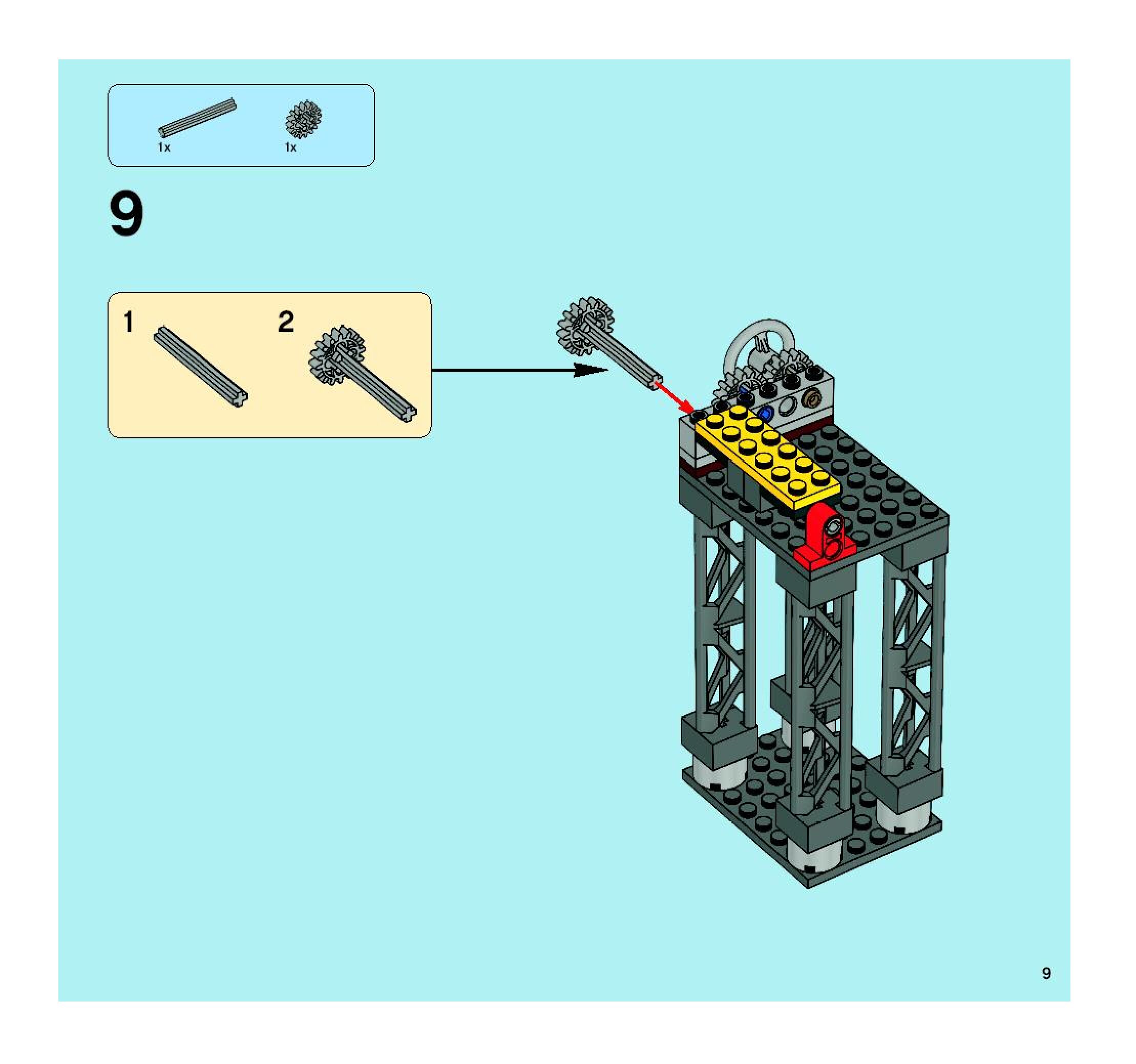 1x 1x

9

1 2

9