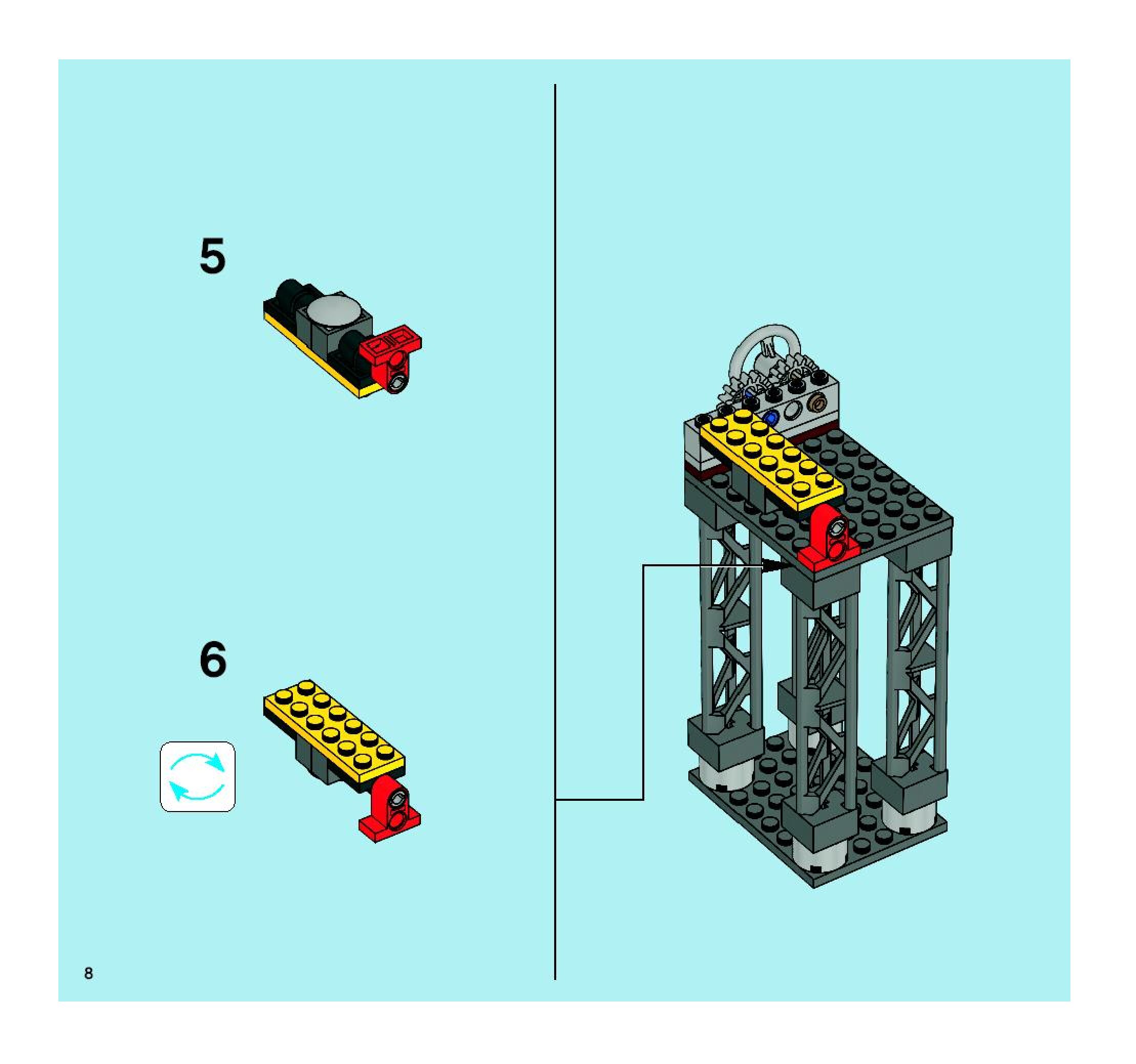 5

6

8