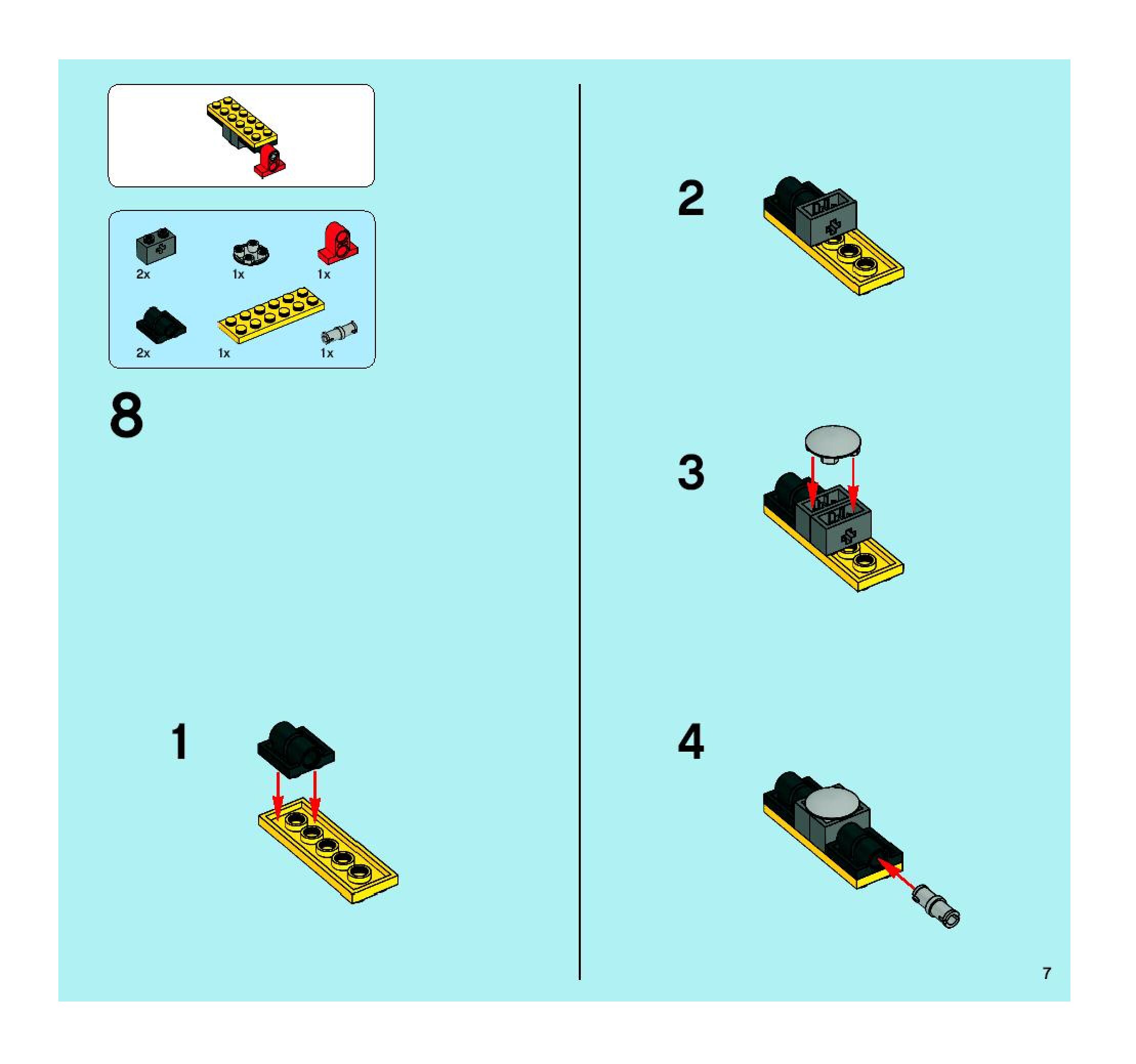 2x
1x
1x
2x
1x
1x

8

1

2

3

4

7