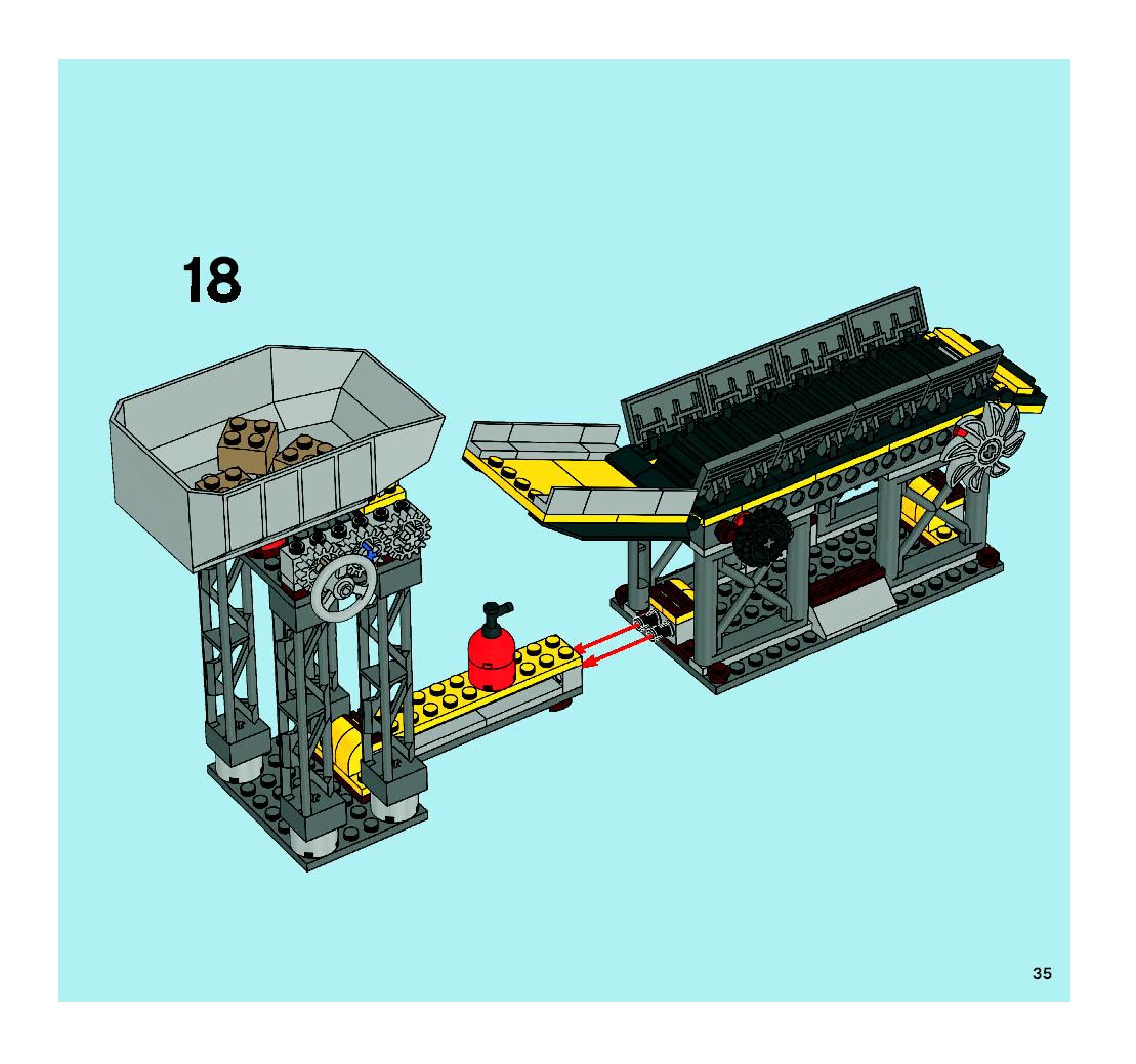 18

35