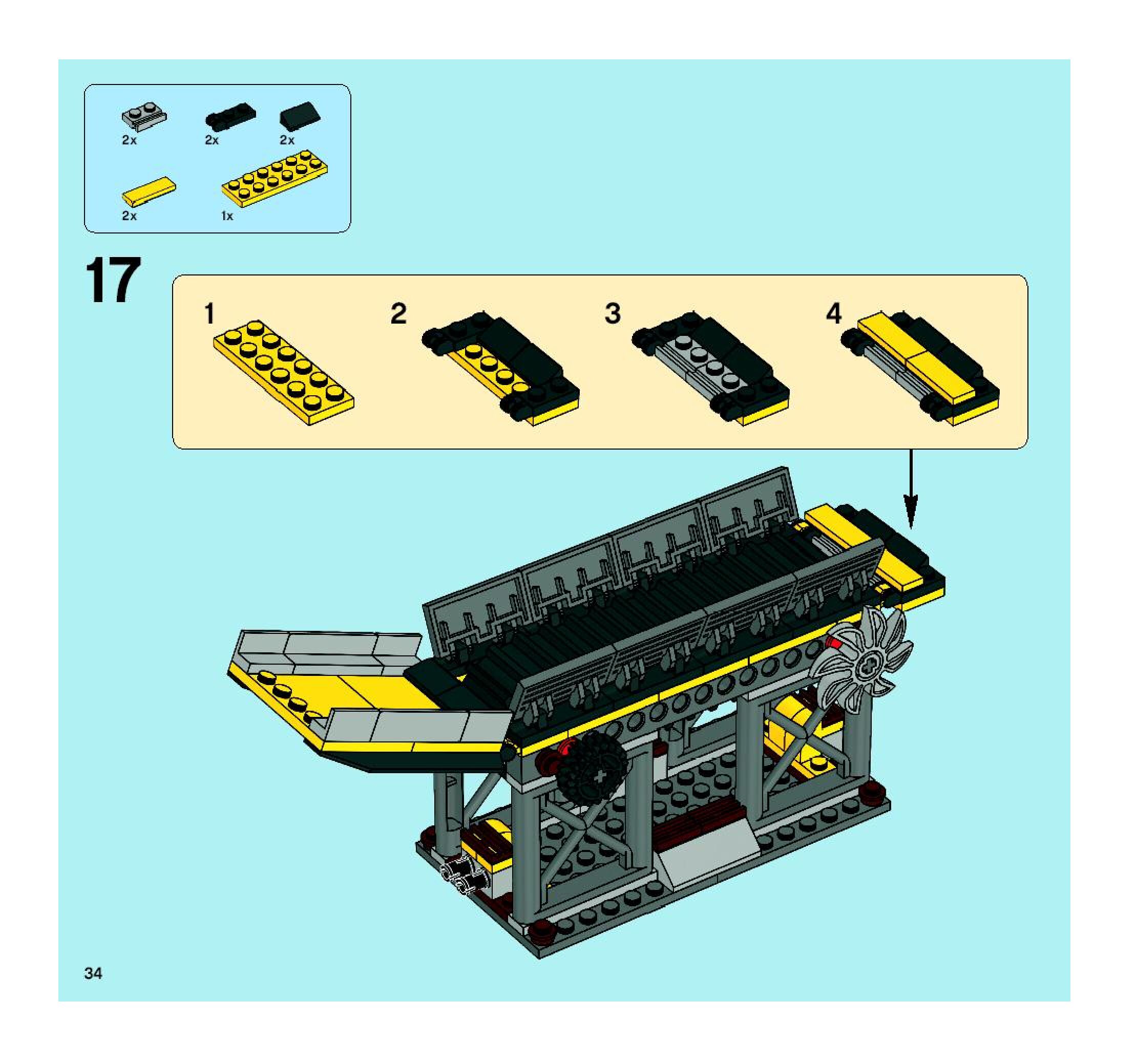 2x 2x 2x

2x 1x

17

1

2

3

4

34