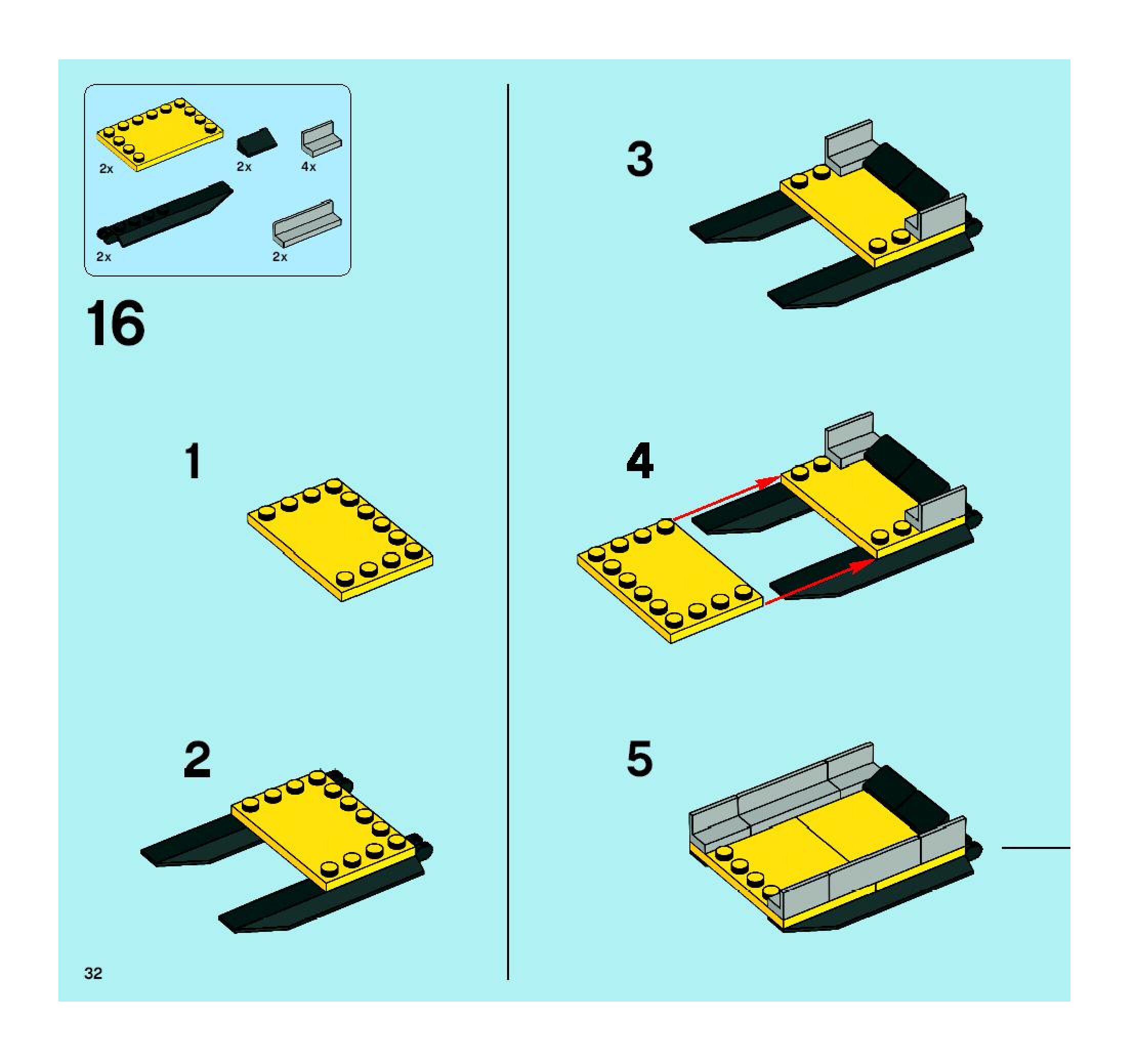 2x
2x
4x
2x
2x

16

1

2

3

4

5

32