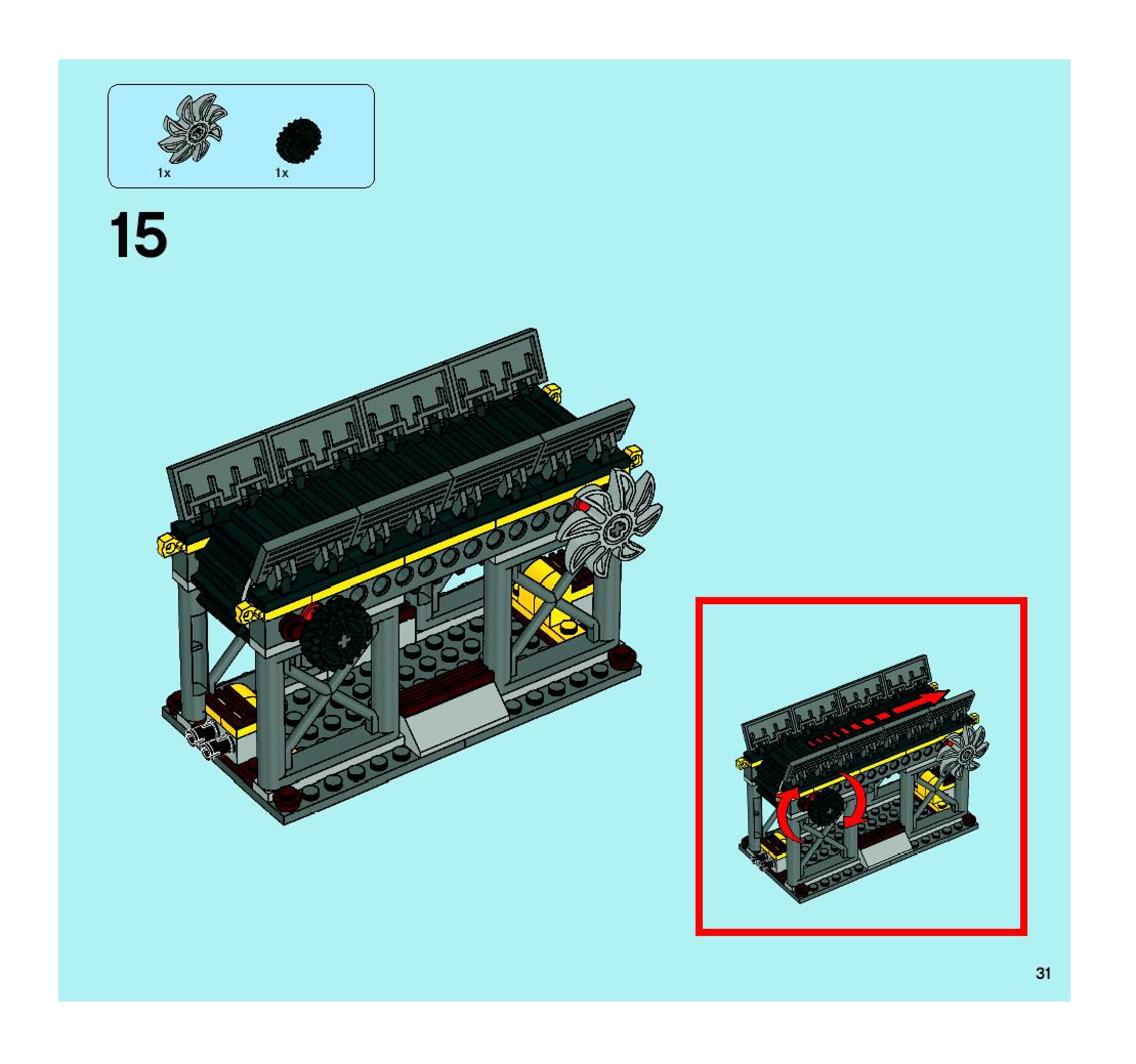 1x

1x

15

31