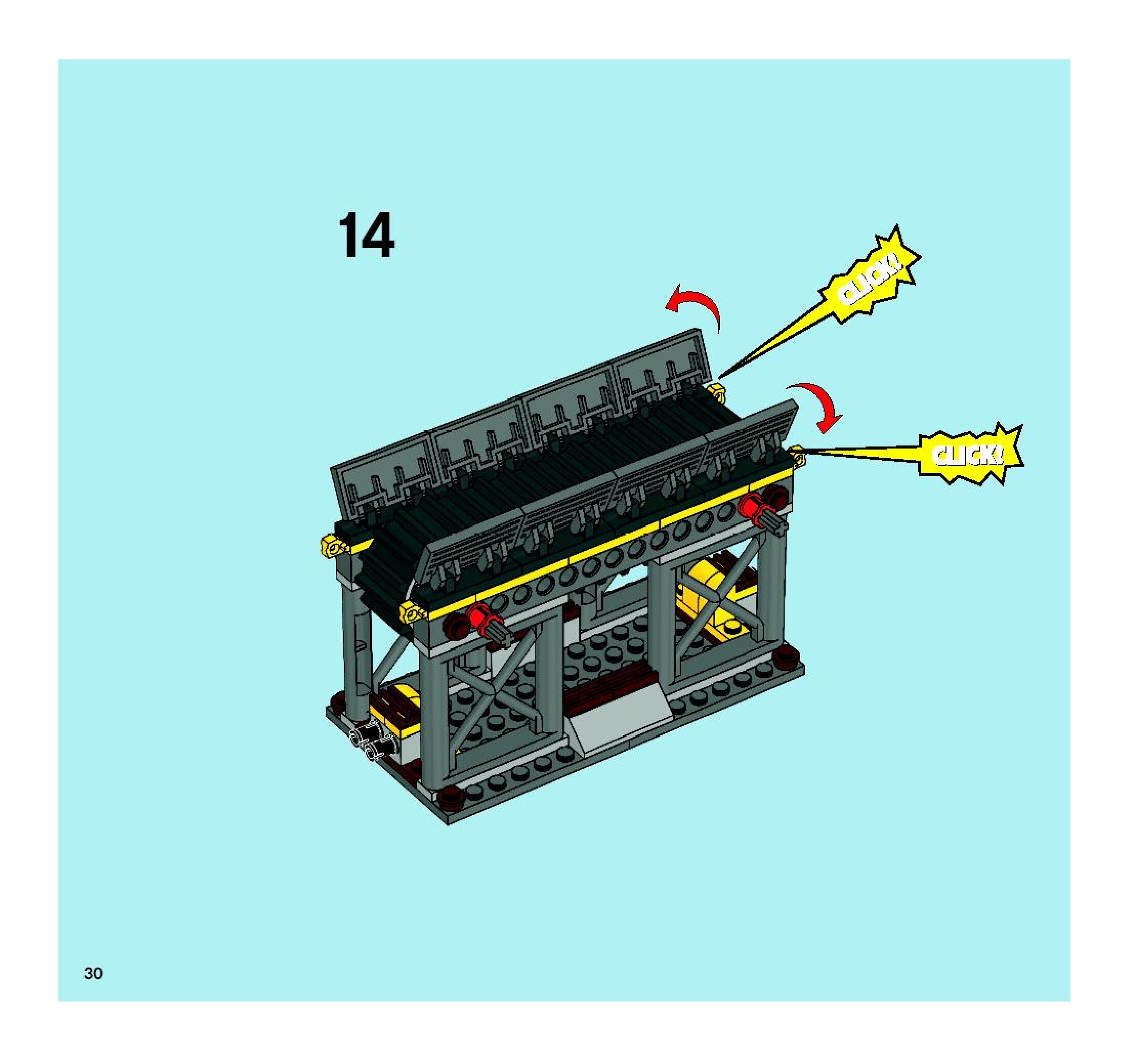 14

CLICK!

CLICK!

30