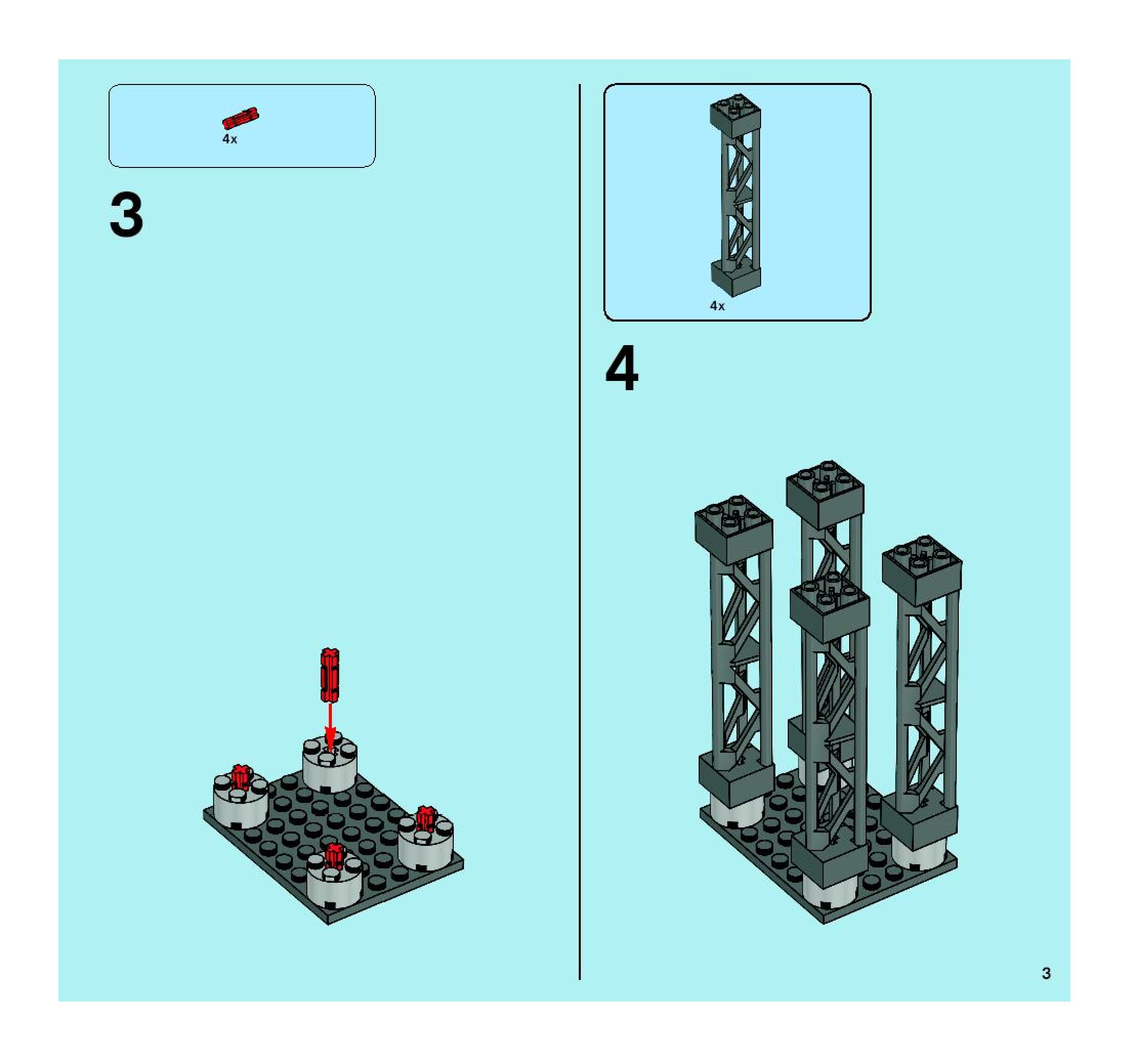 4x

3

4x

4

3