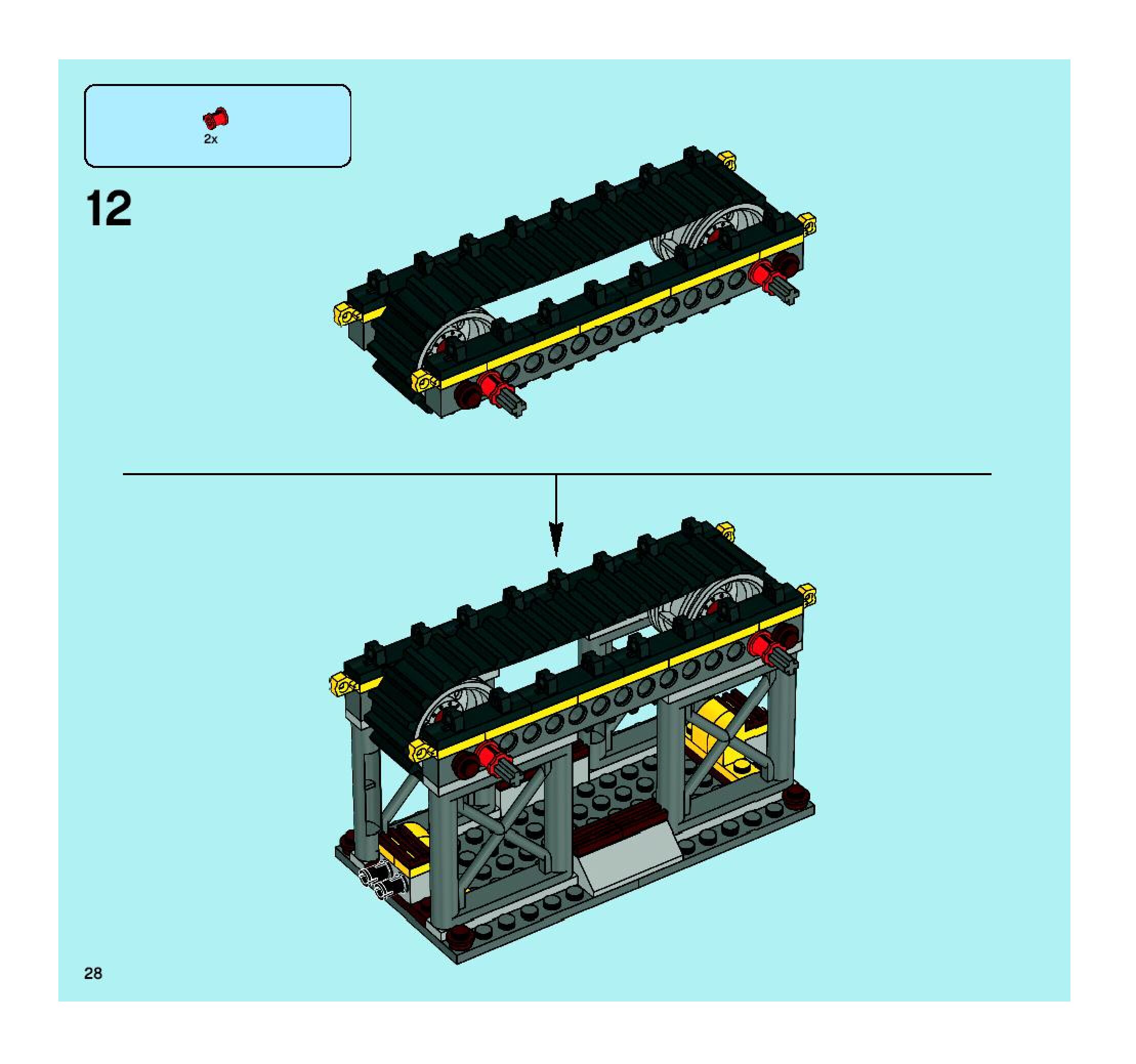 2x

12

28