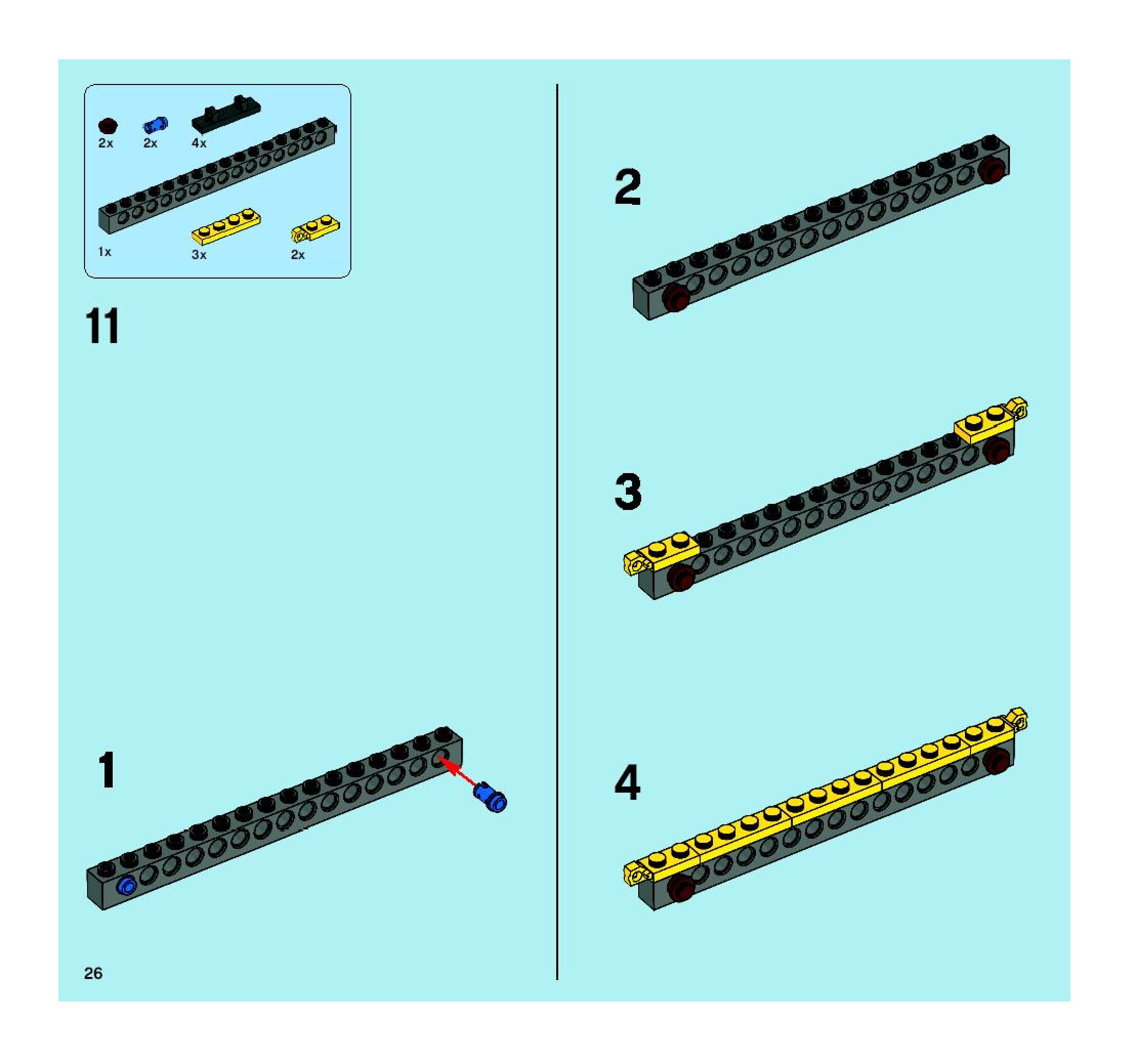 2x 2x 4x

1x 3x 2x

11

1

26

2

3

4