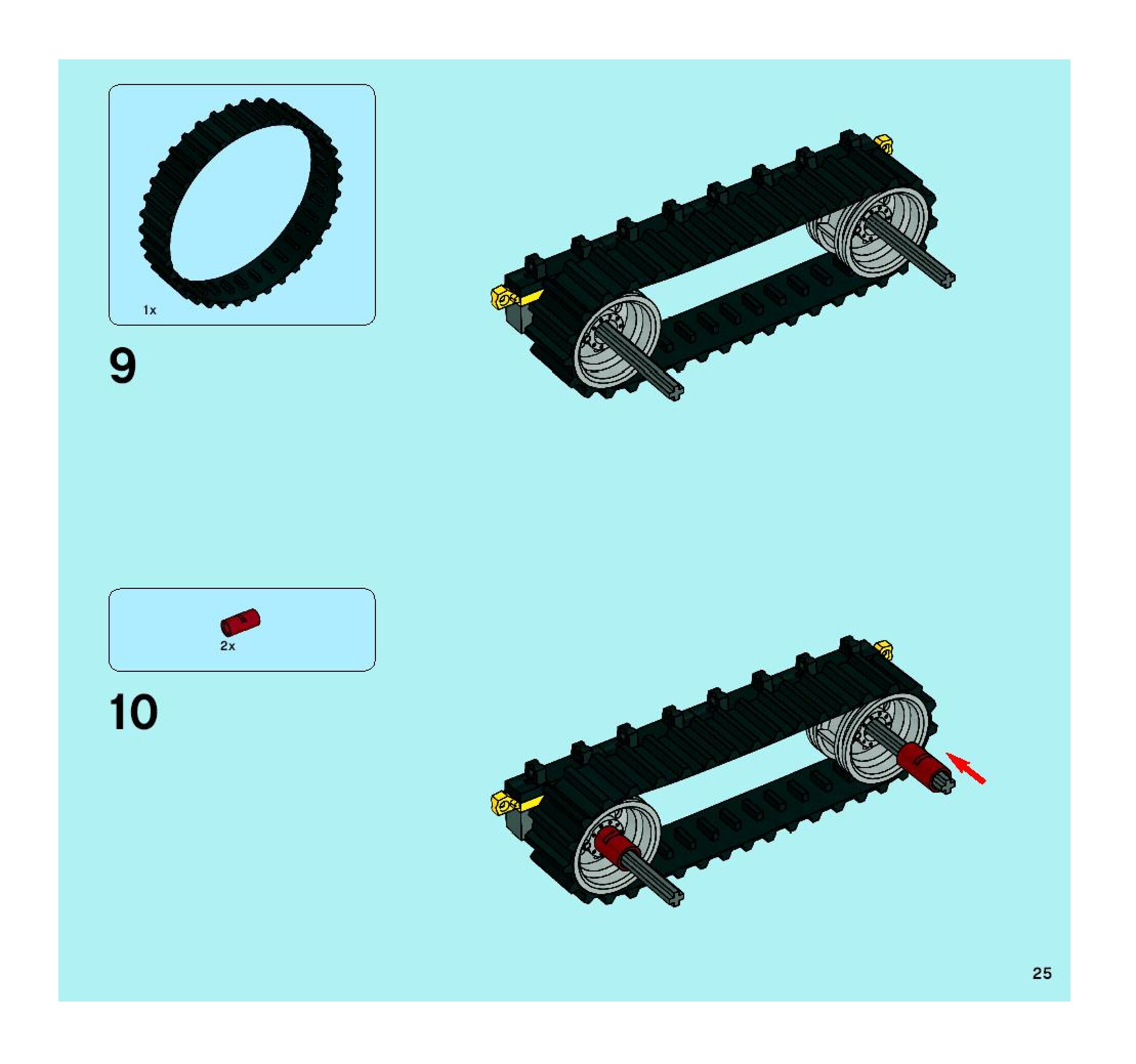 1x

9

2x

10

25