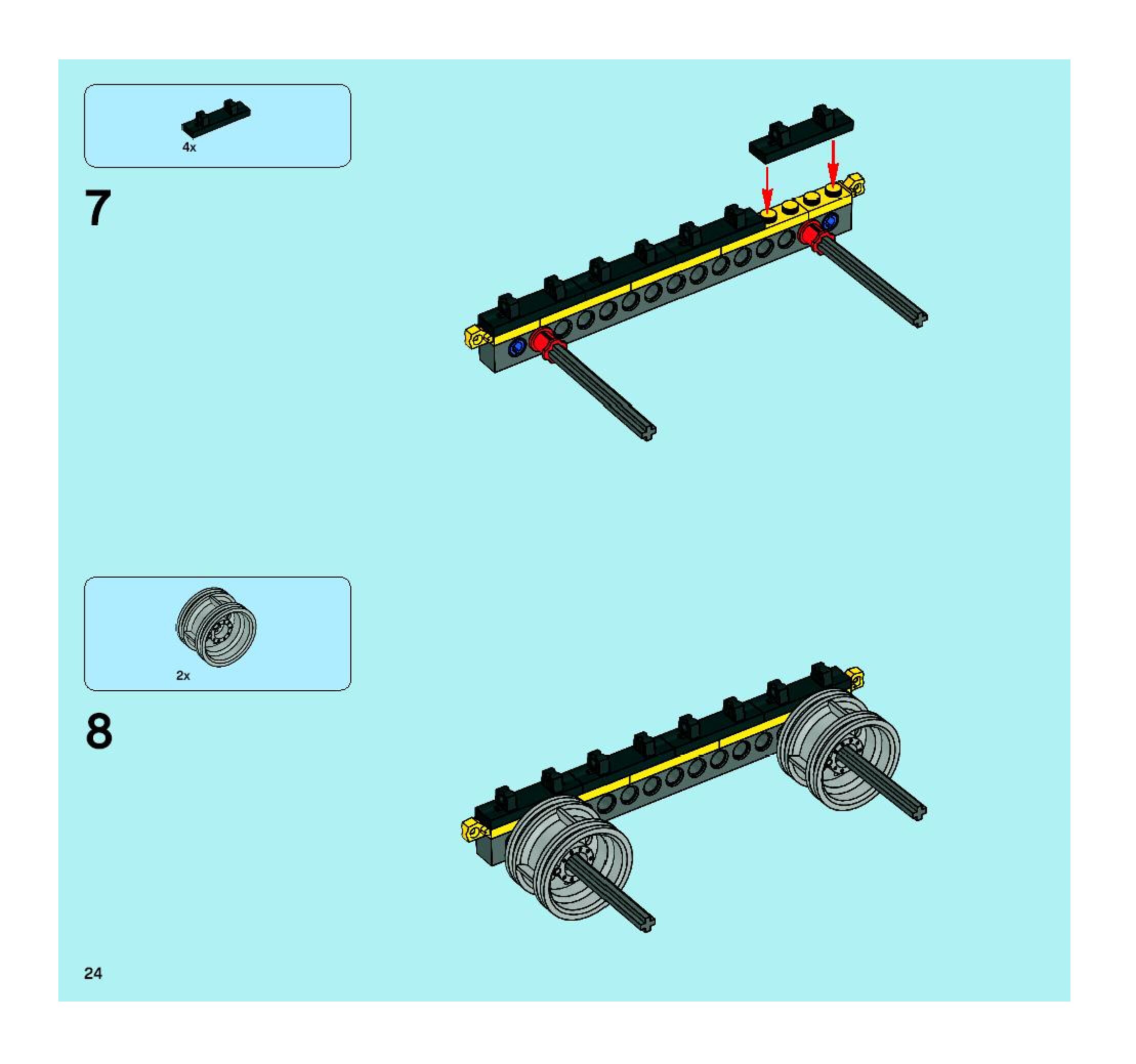 4x

7

2x

8

24