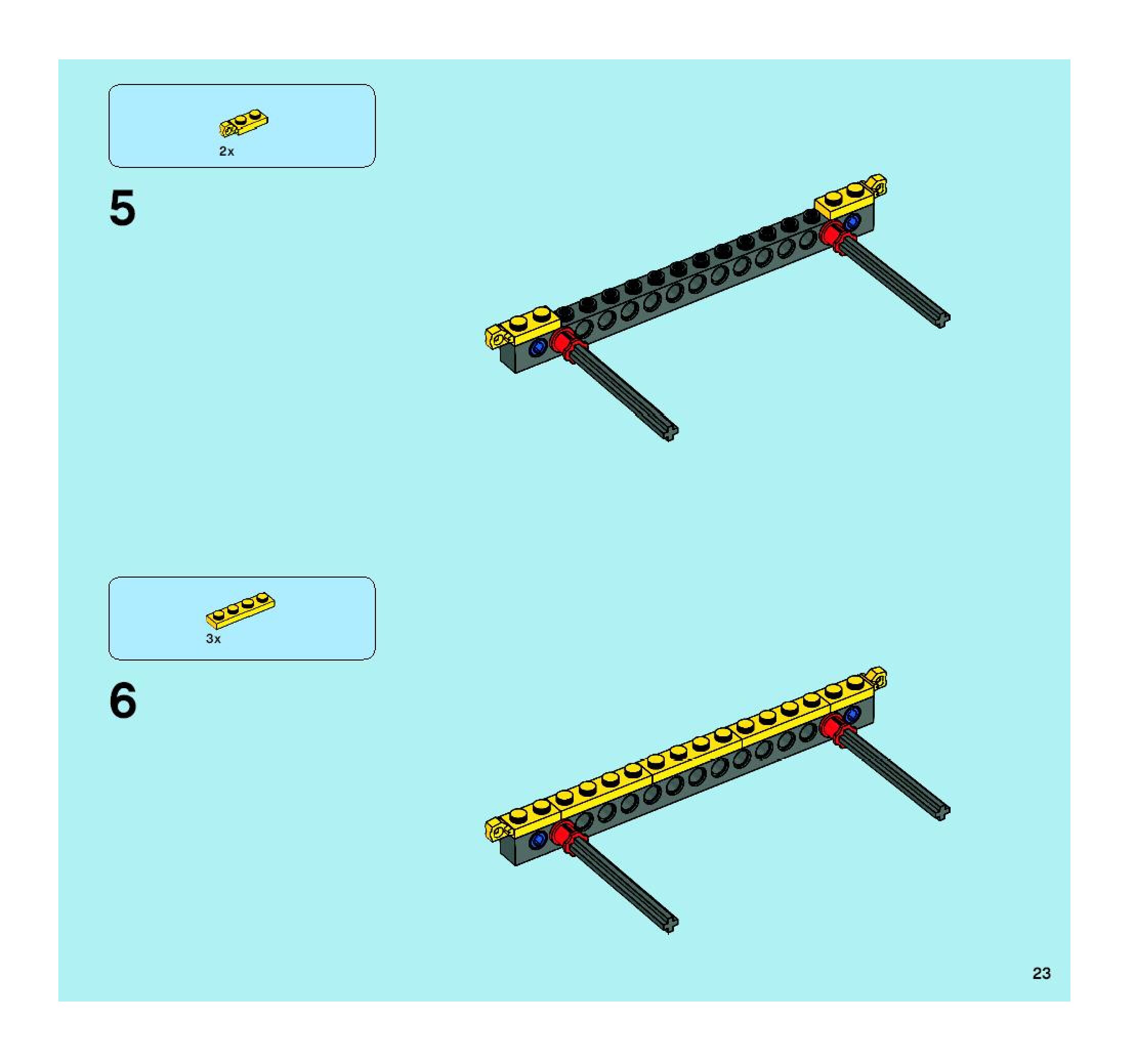 2x

5

3x

6

23