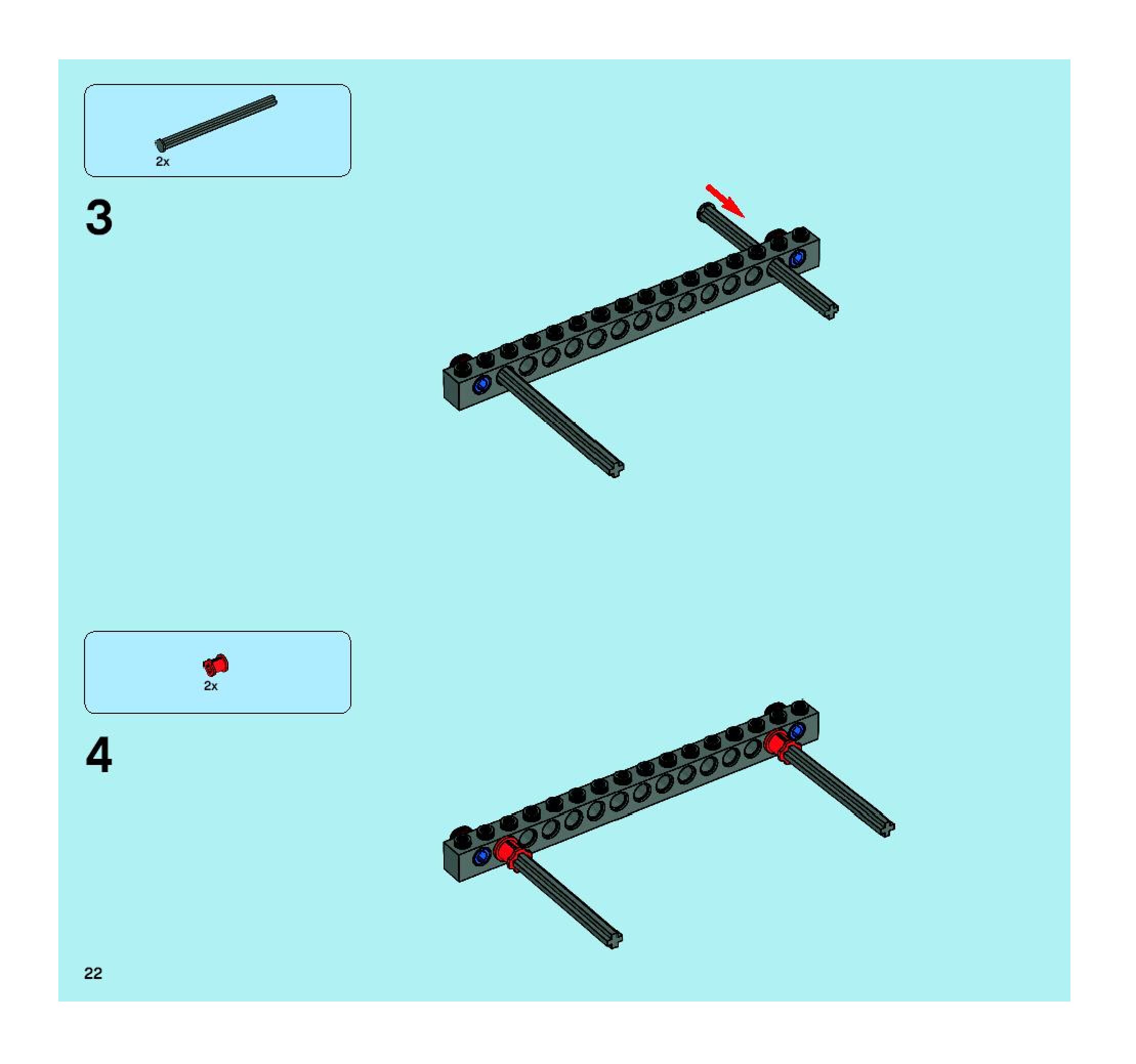 2x

3

2x

4

22