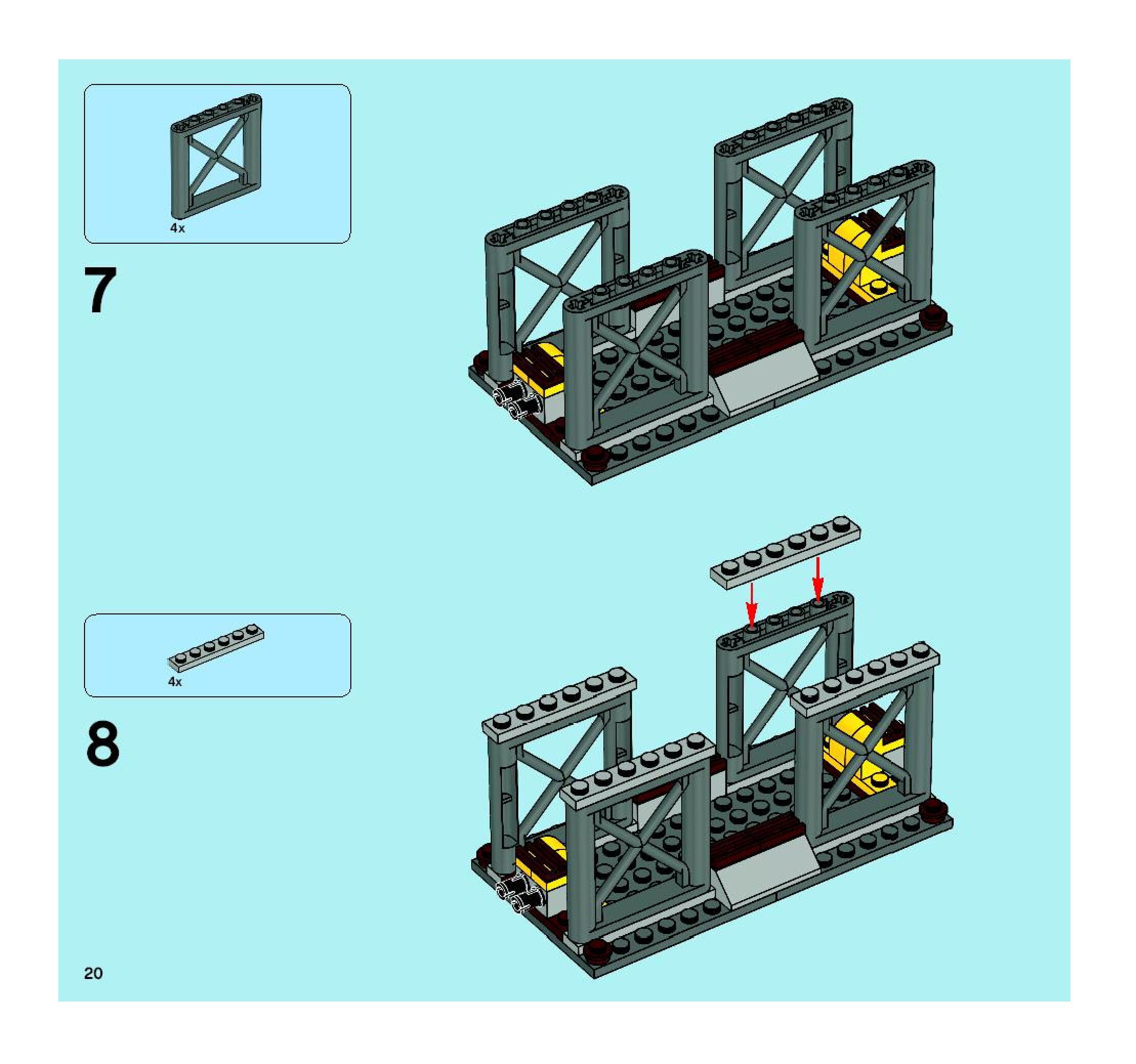 4x

7

4x

8

20