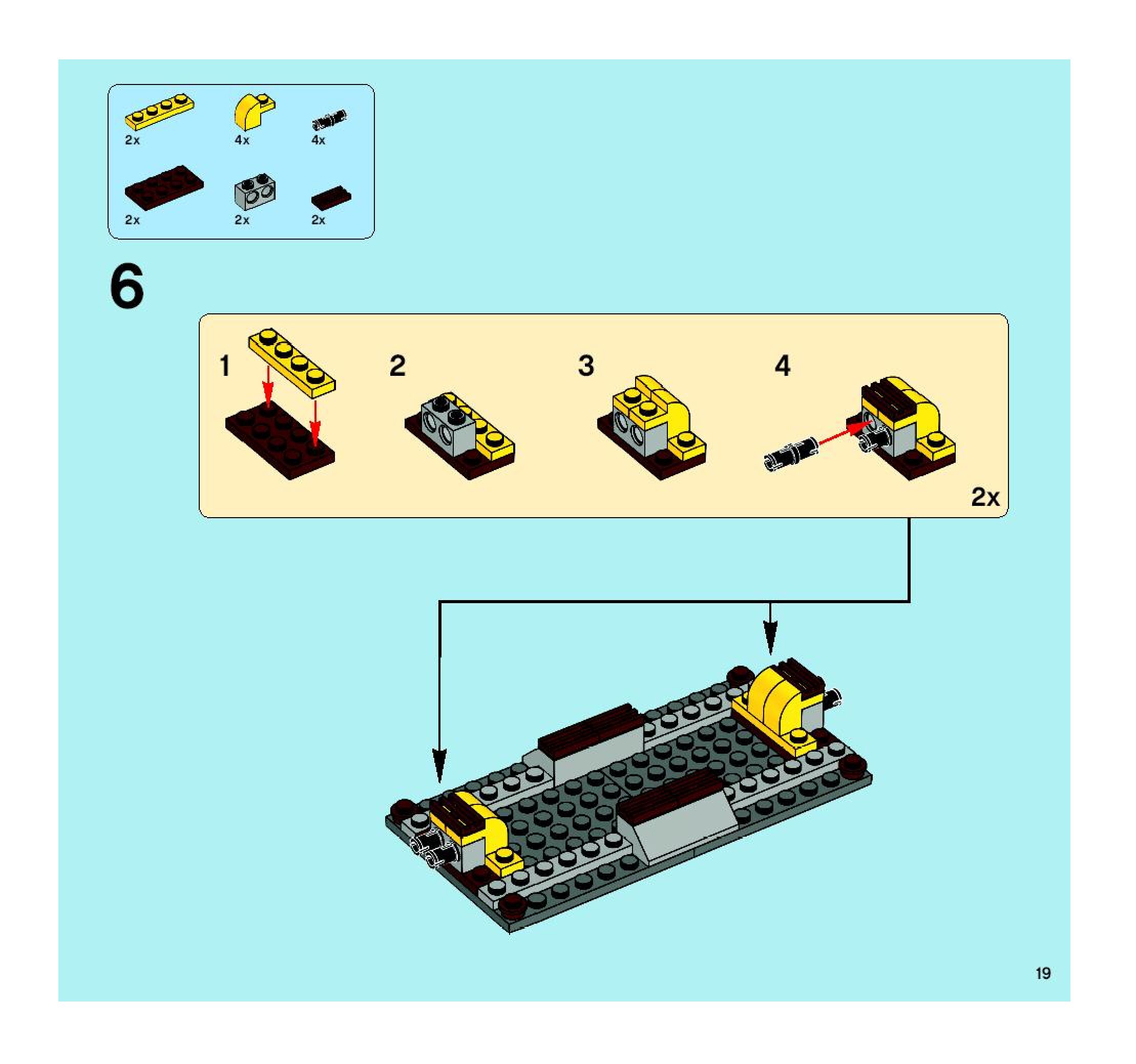 2x 4x 4x

2x 2x 2x

6

1

2

3

4

2x

19