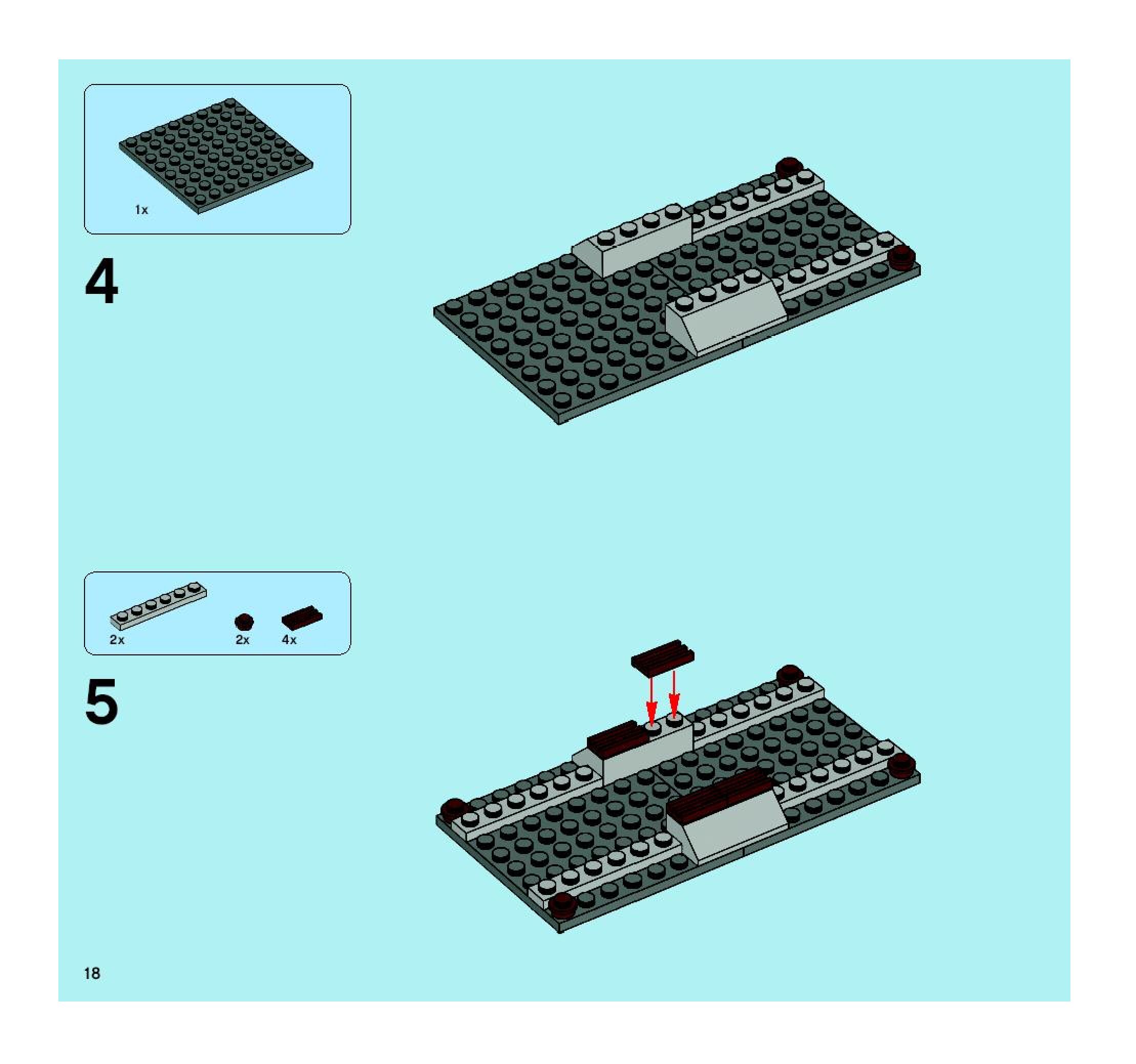 1x

4

2x 2x 4x

5

18