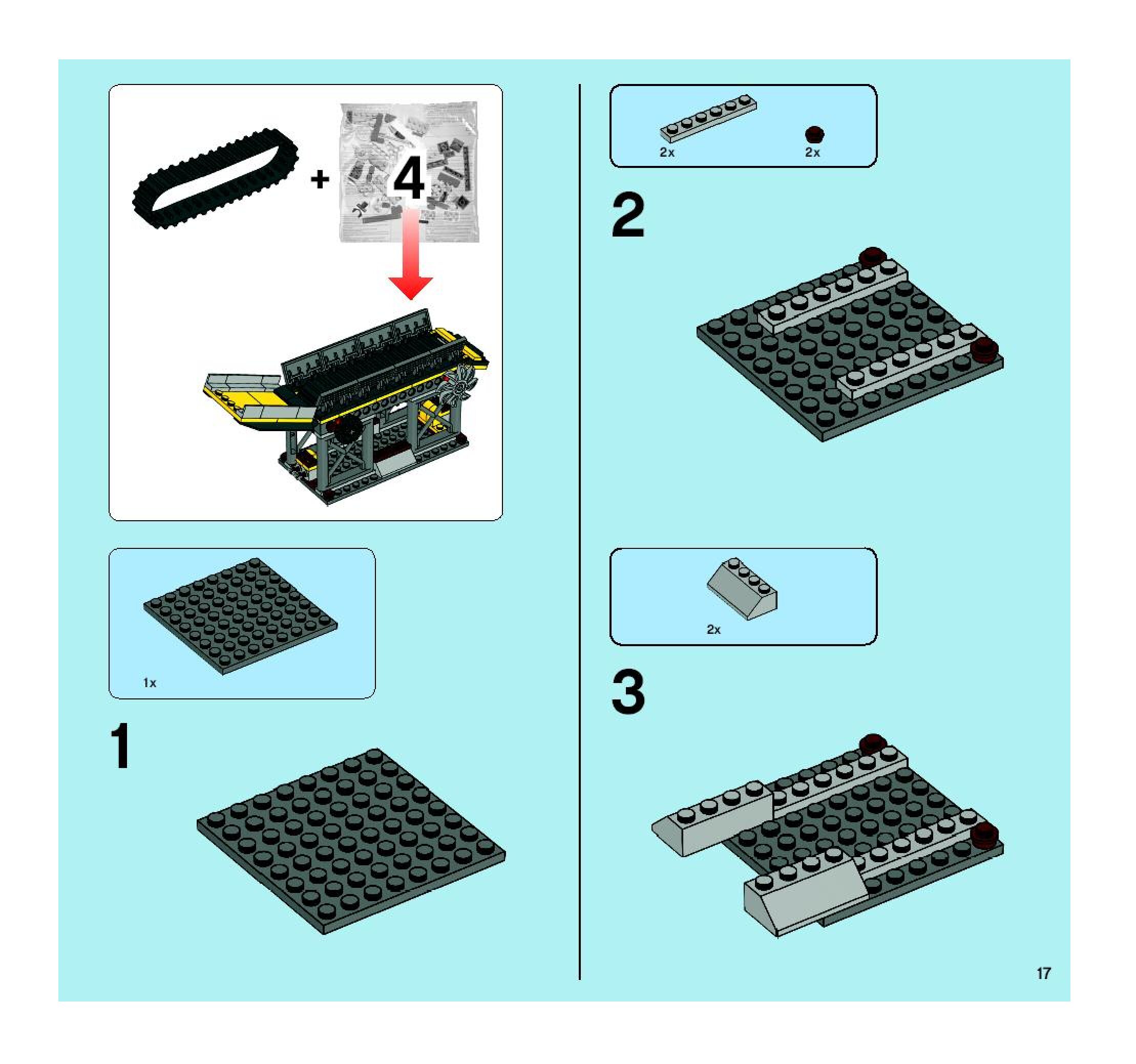 + 4

1x

1

2x 2x

2

2x

3

17