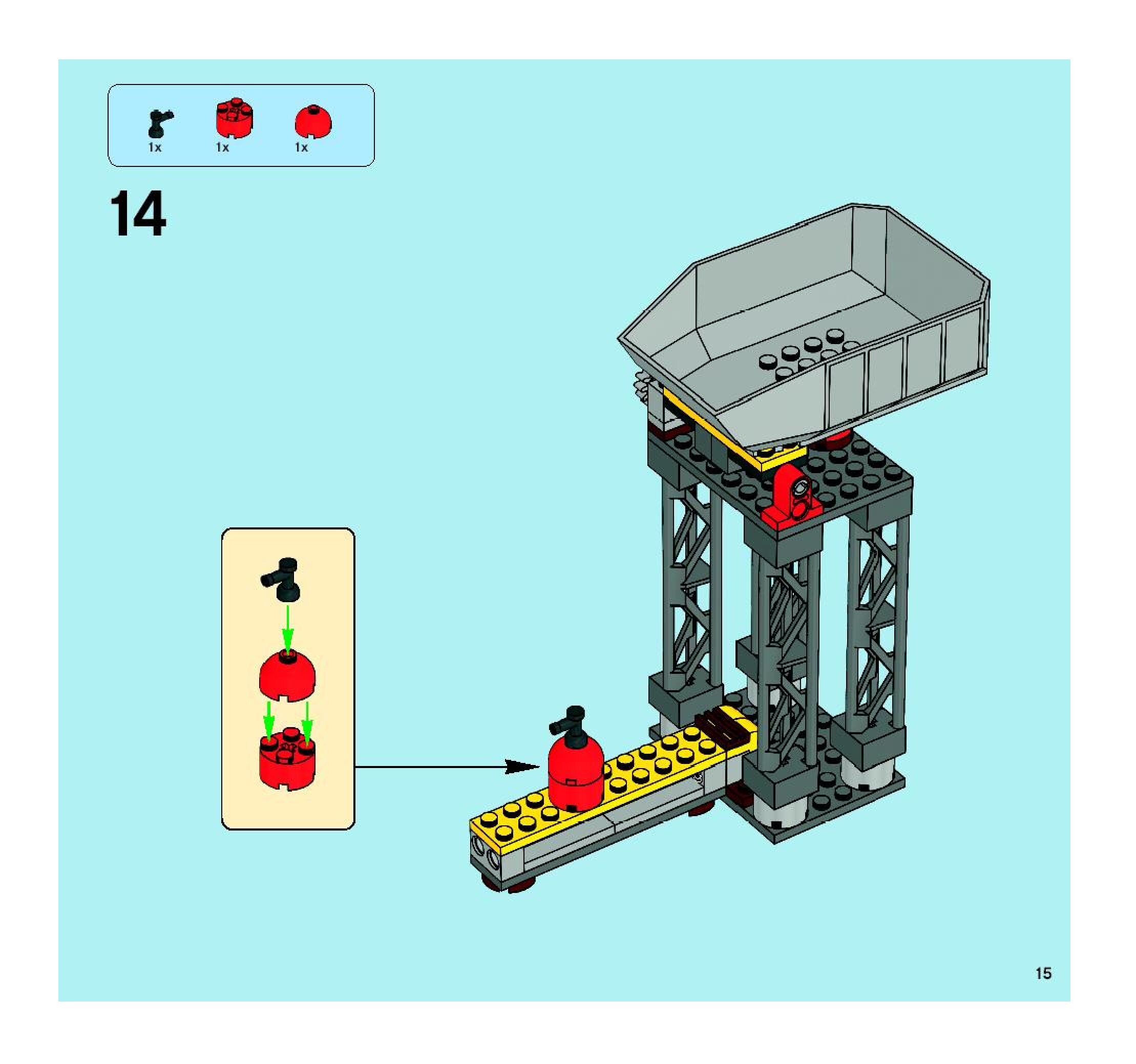 1x 1x 1x

14

15