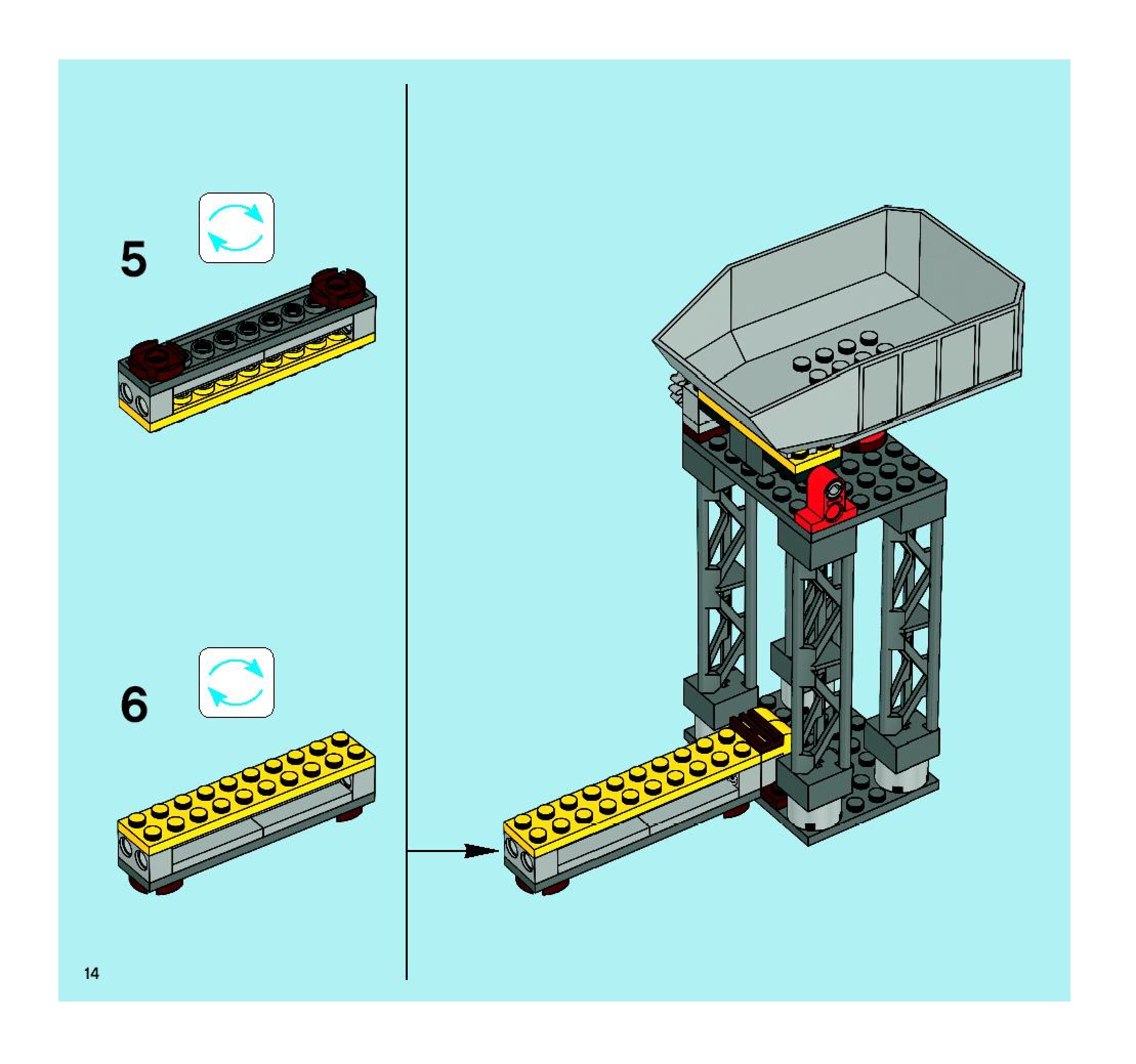 5

6

14