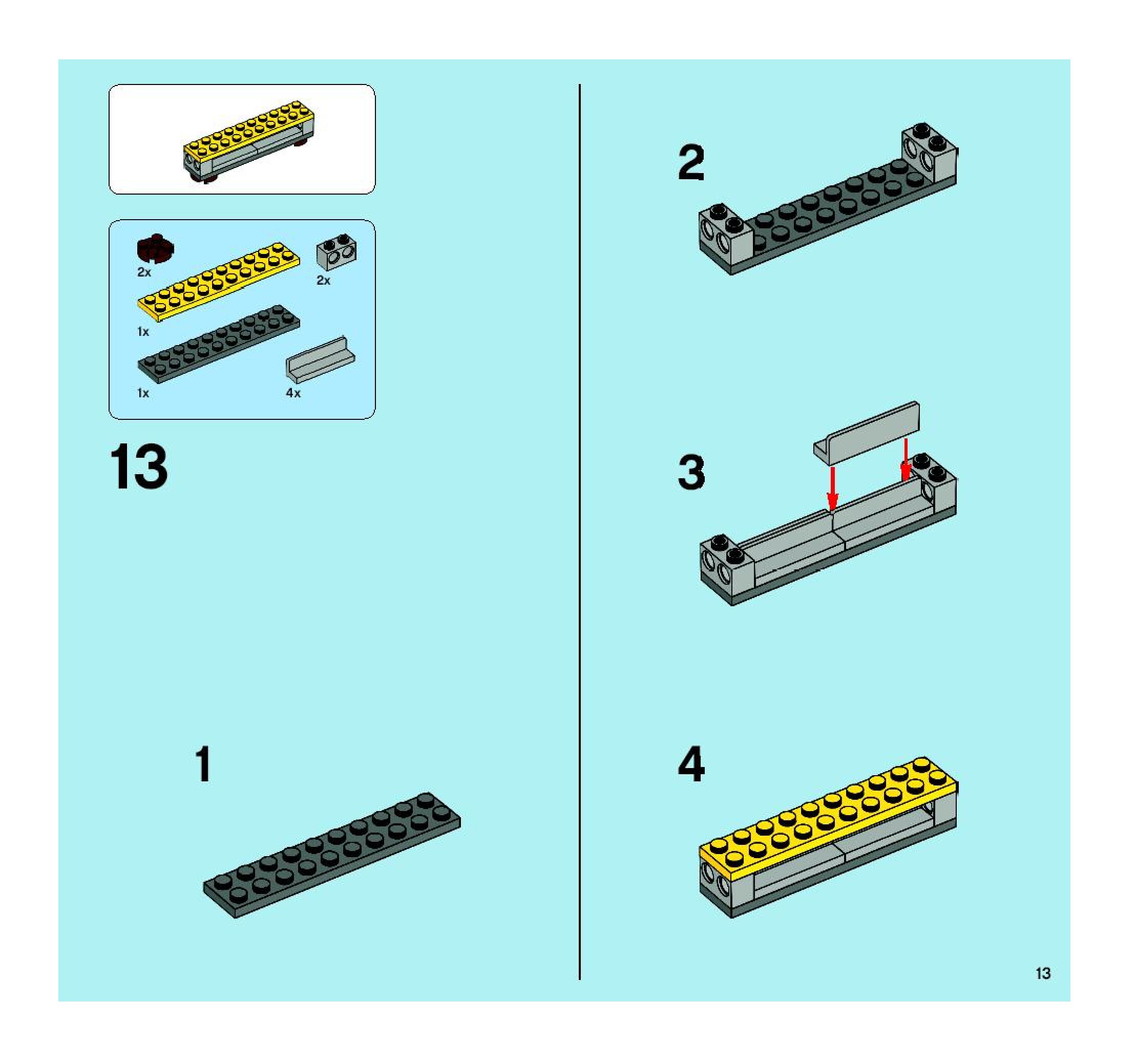 2x

2x

1x

1x

4x

13

1

2

3

4

13