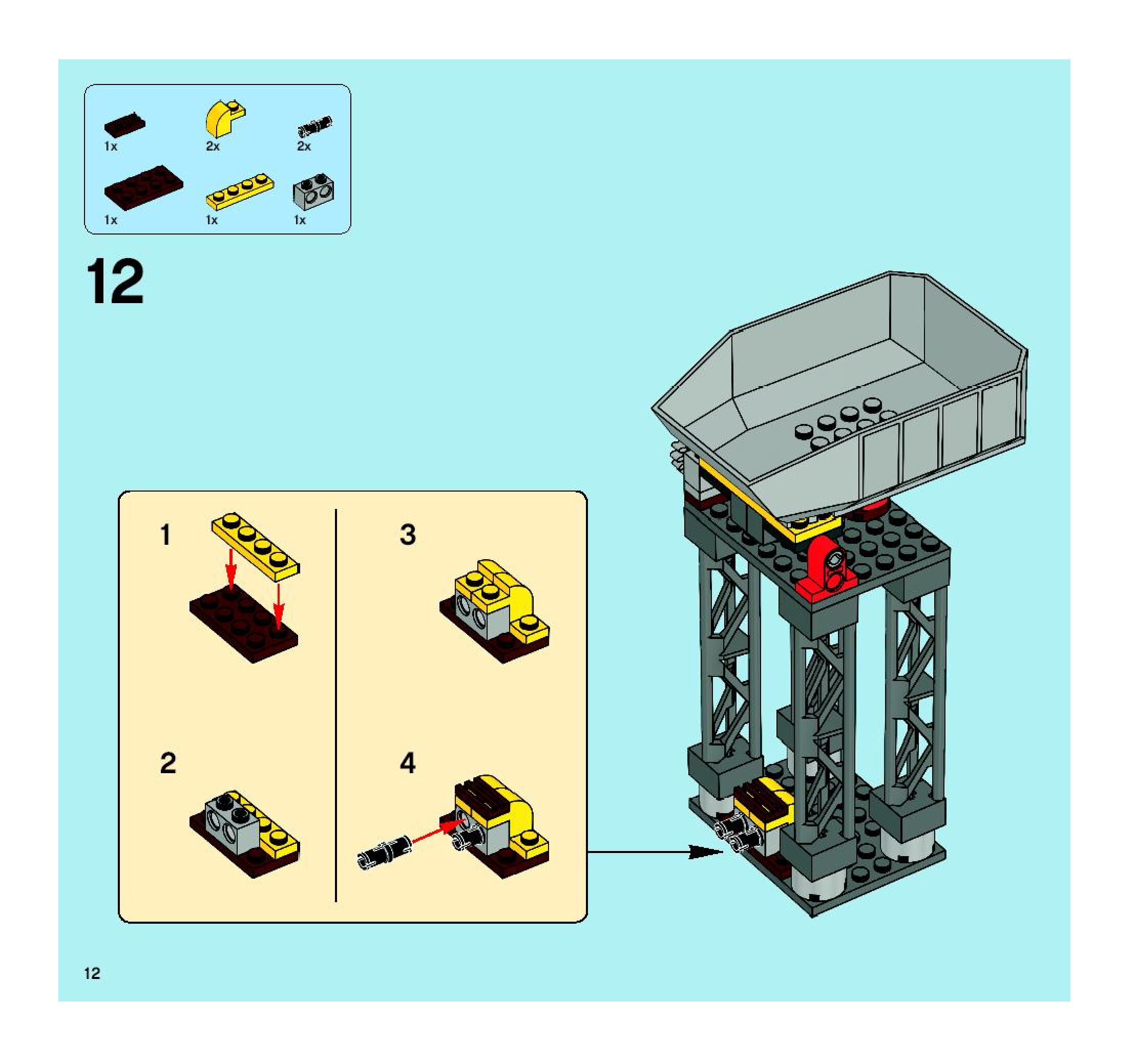 1x
2x
2x
1x
1x
1x

12

1
2
3
4

12