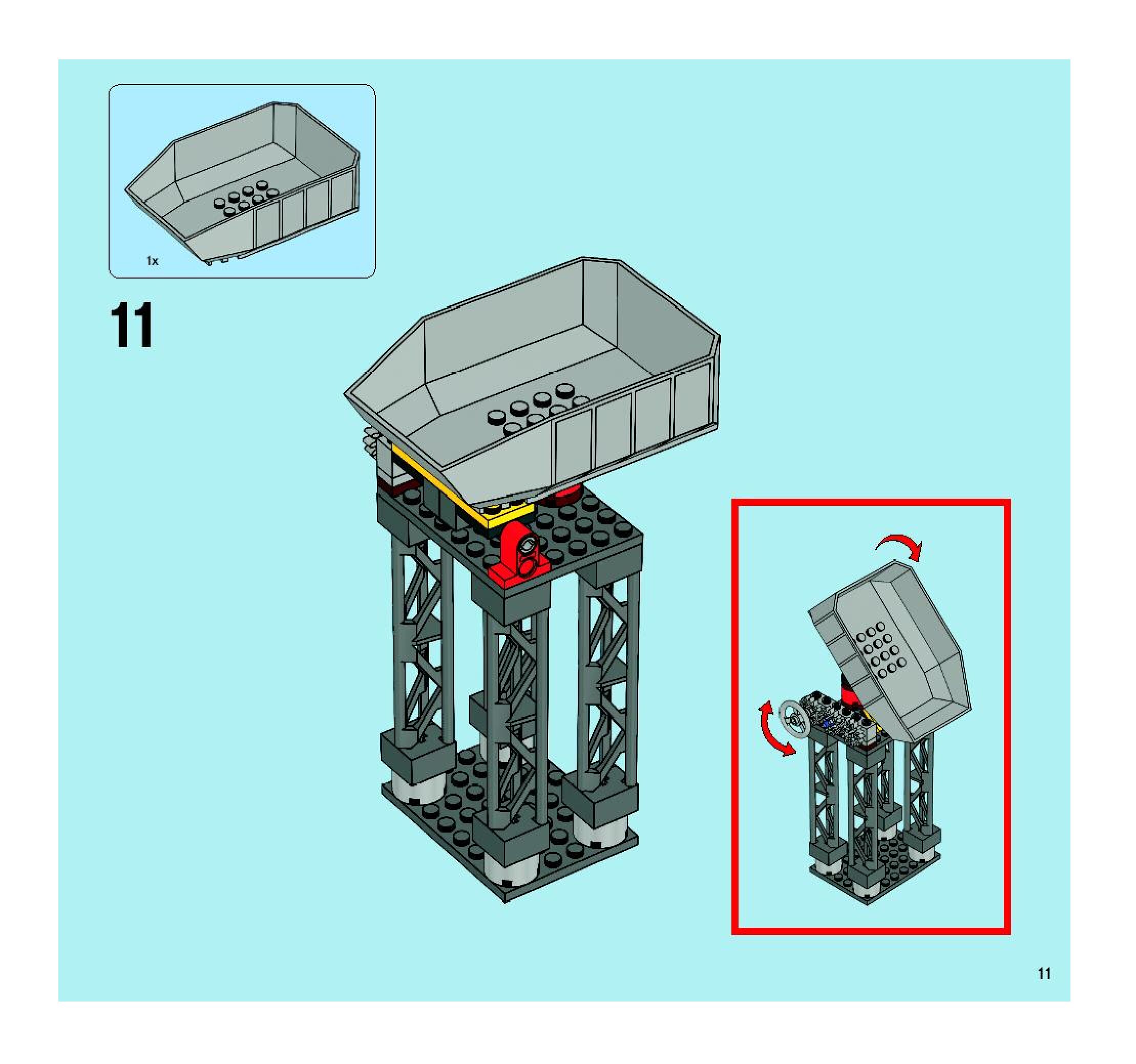 1x

11

11