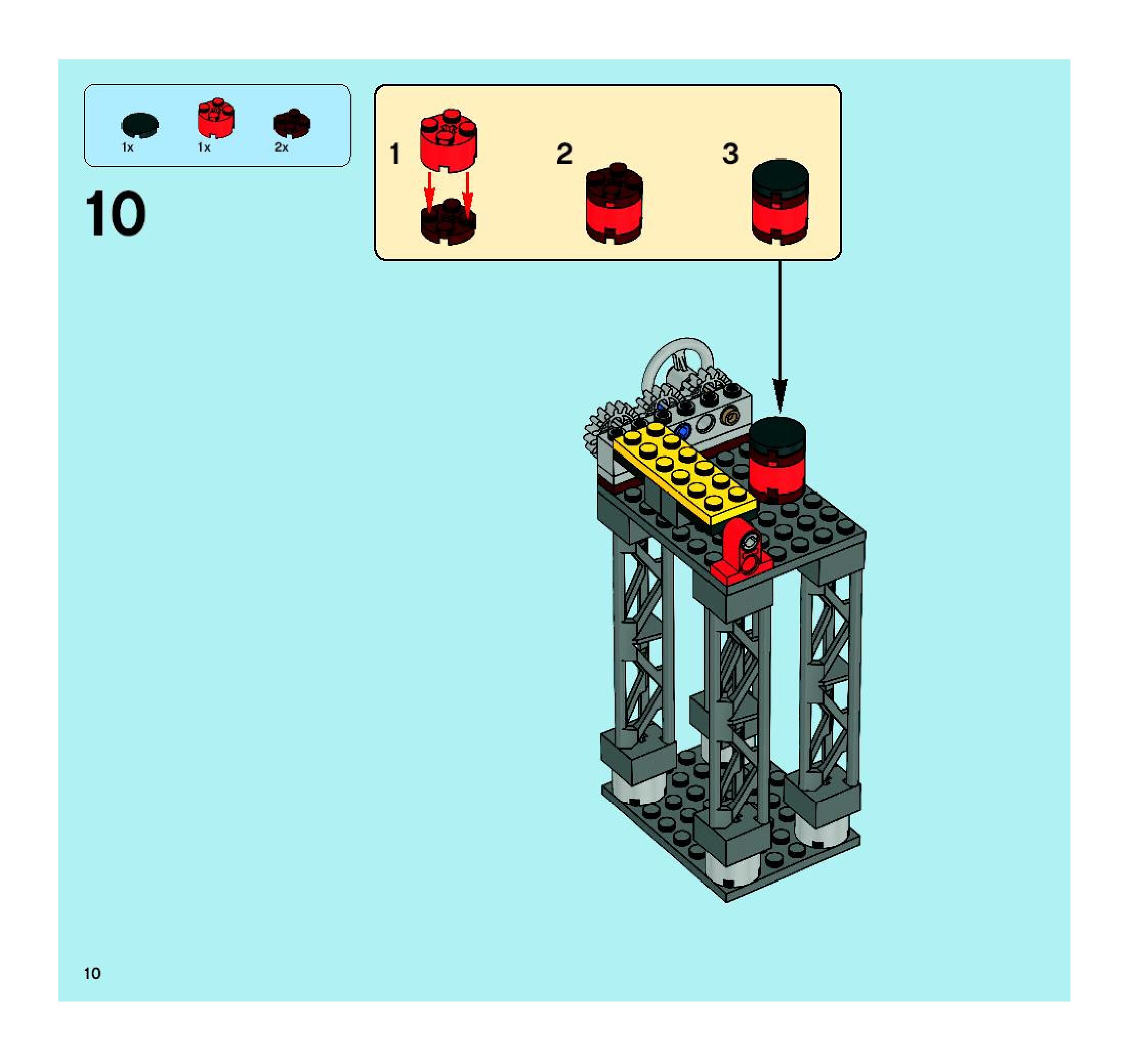 1x 1x 2x

10

1

2

3

10