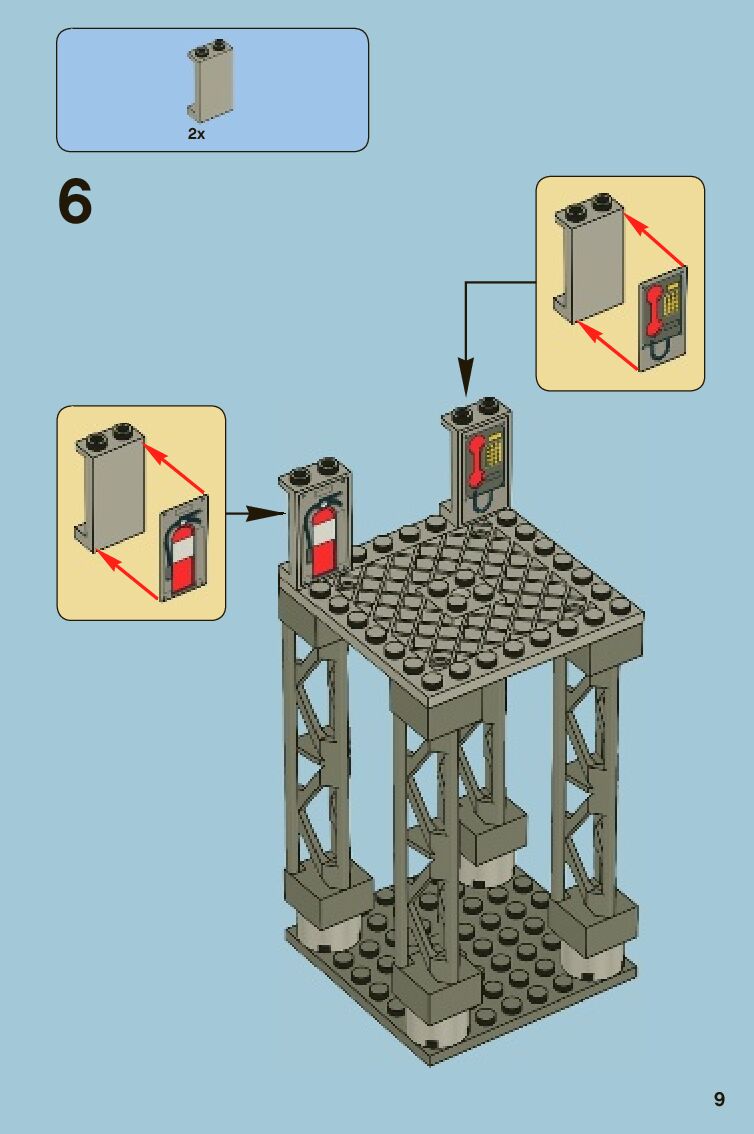 2x

6

9