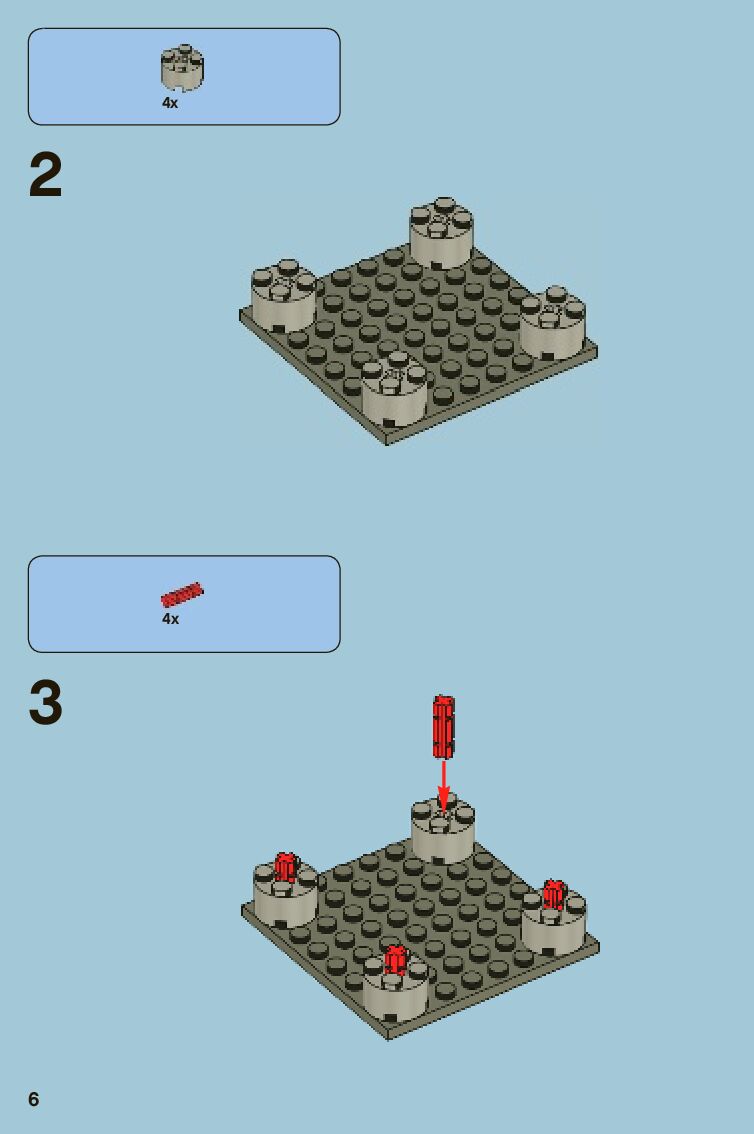 4x

2

4x

3

6