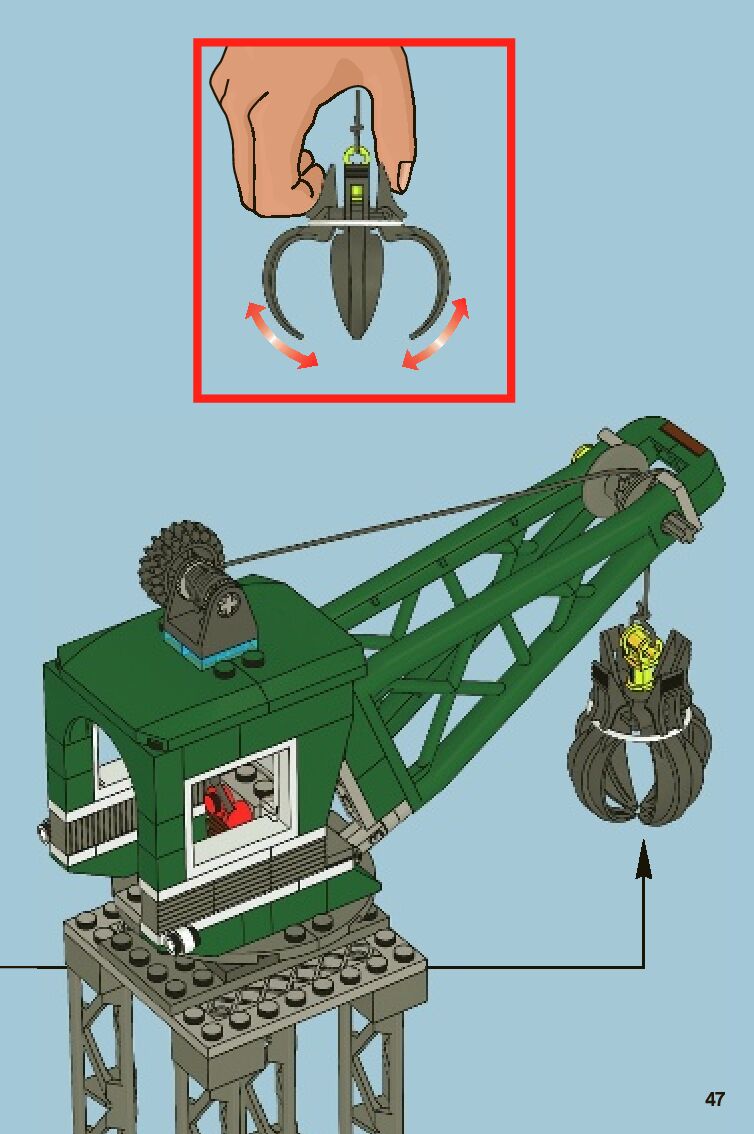 47