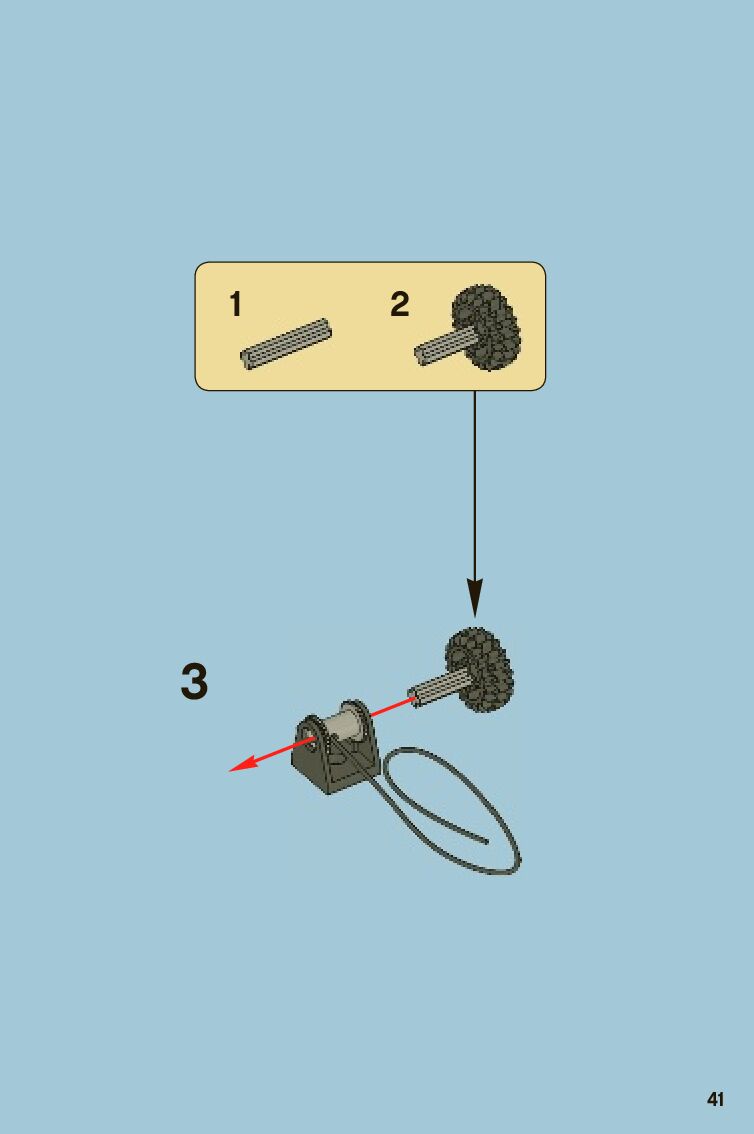 1 2

3

41