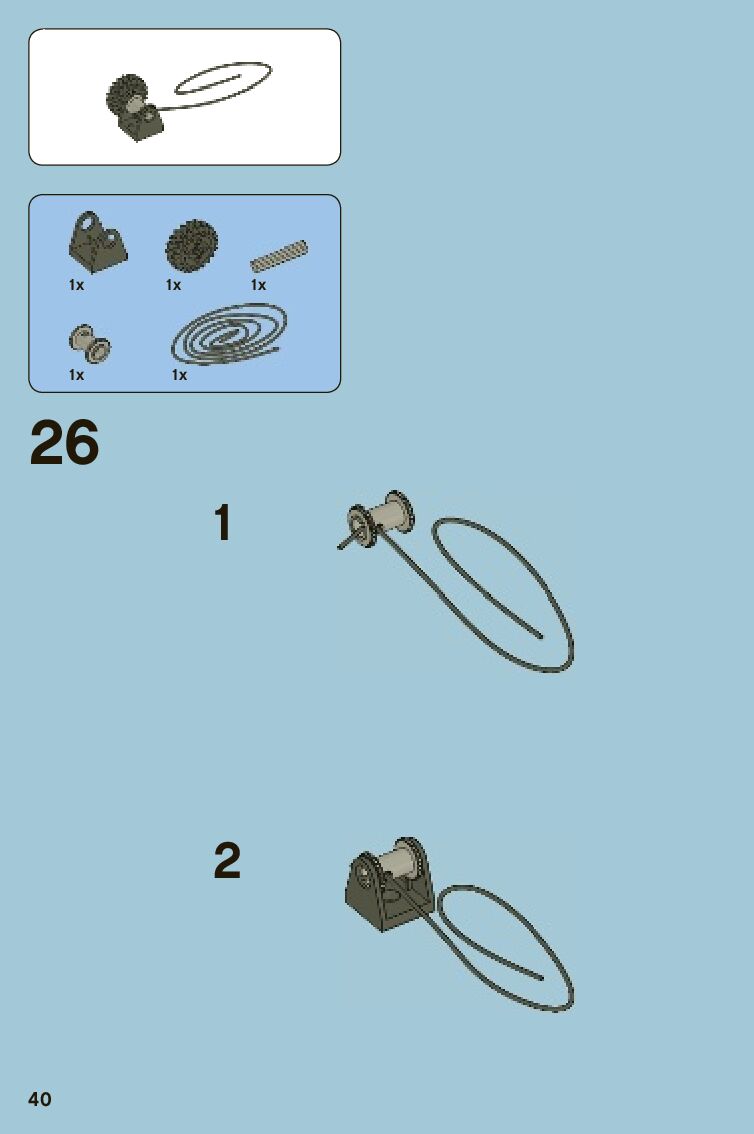 1x
1x
1x
1x
1x

26

1

2

40