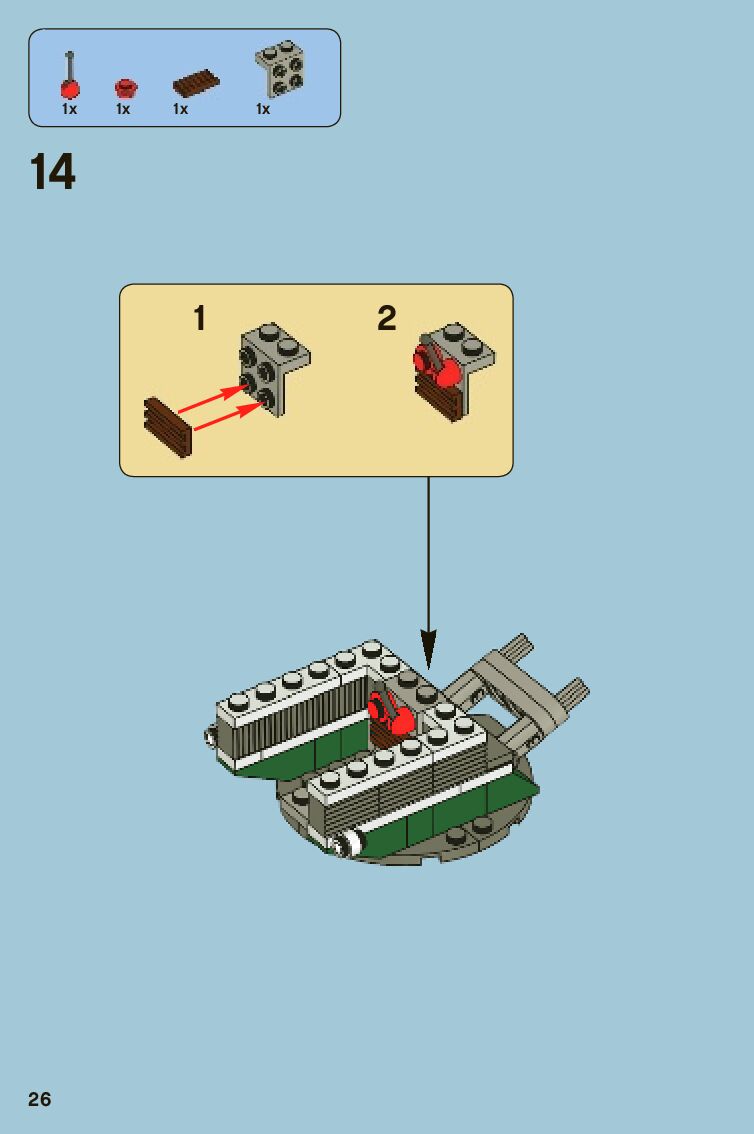 1x 1x 1x 1x

14

1

2

26