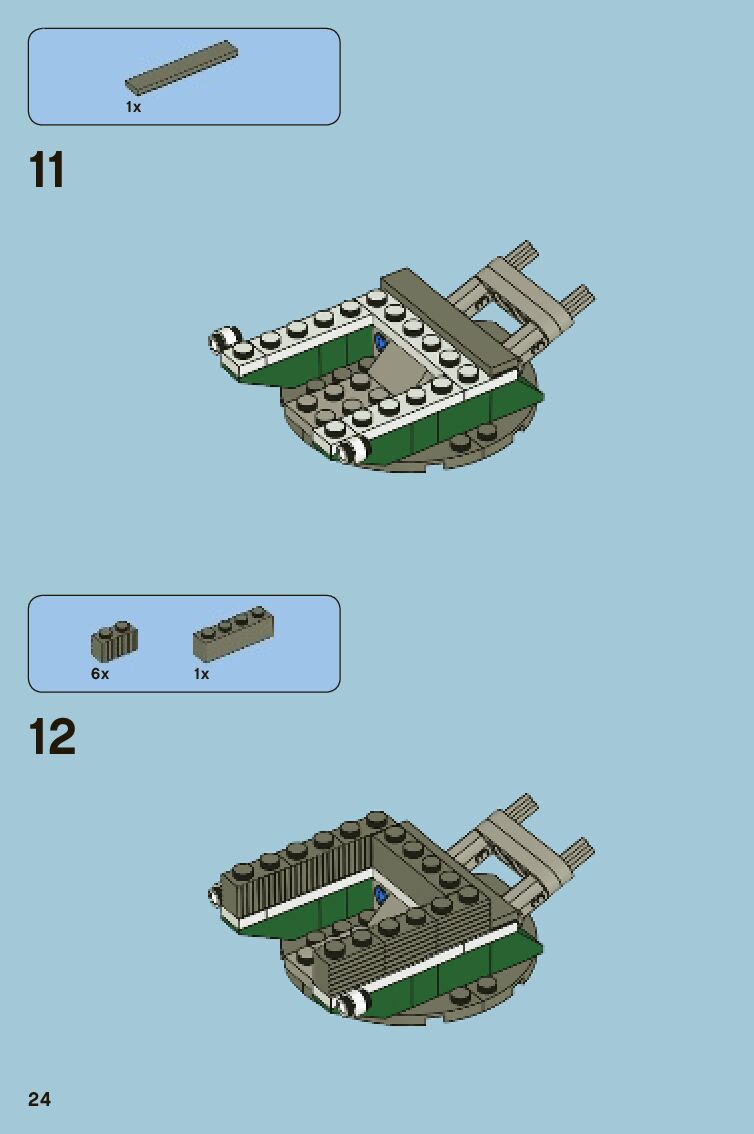 1x

11

6x 1x

12

24