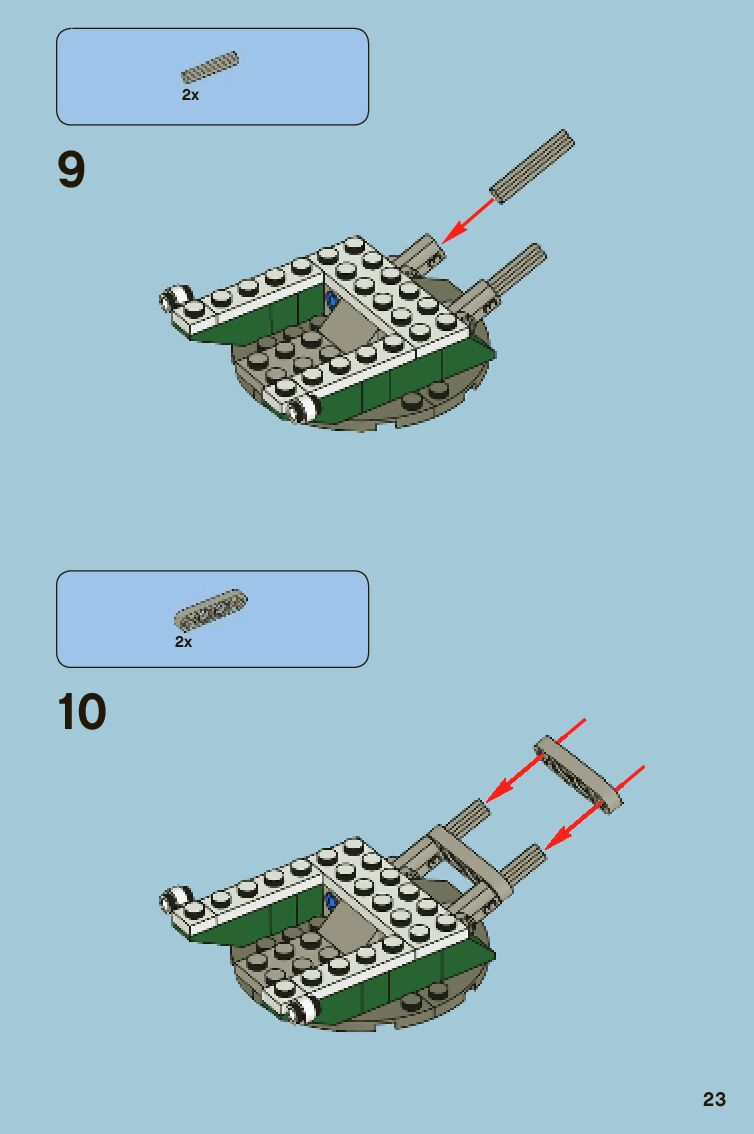 2x

9

2x

10

23