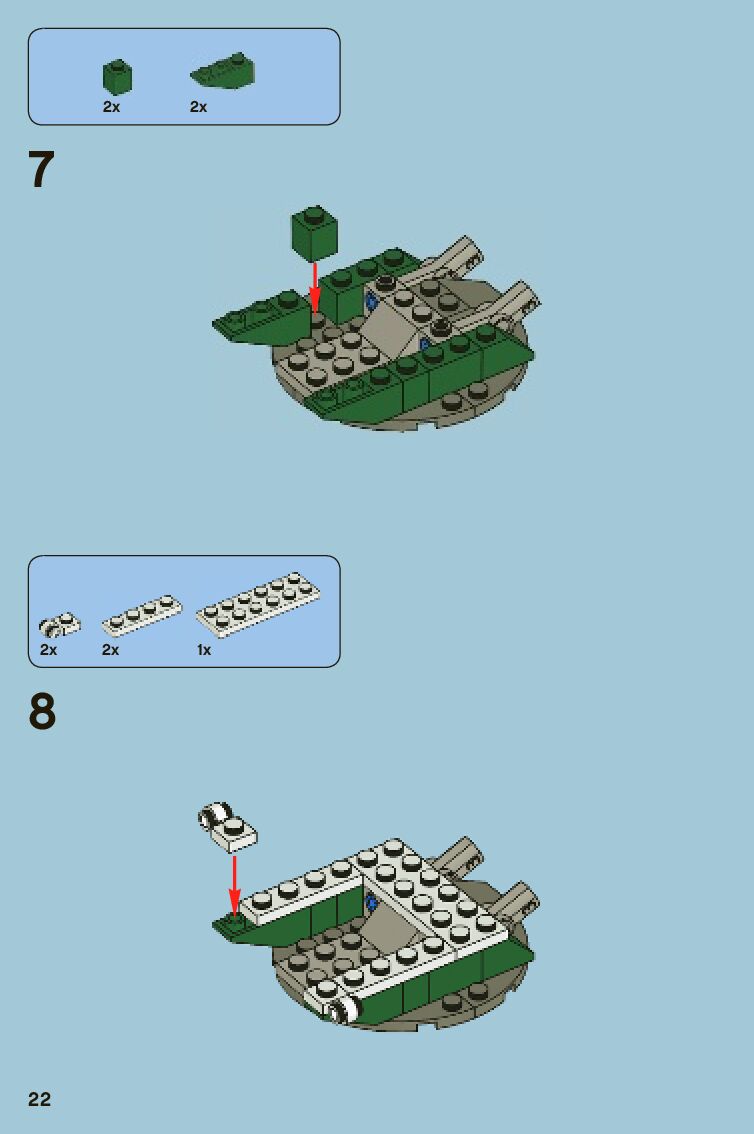 2x 2x

7

2x 2x 1x

8

22