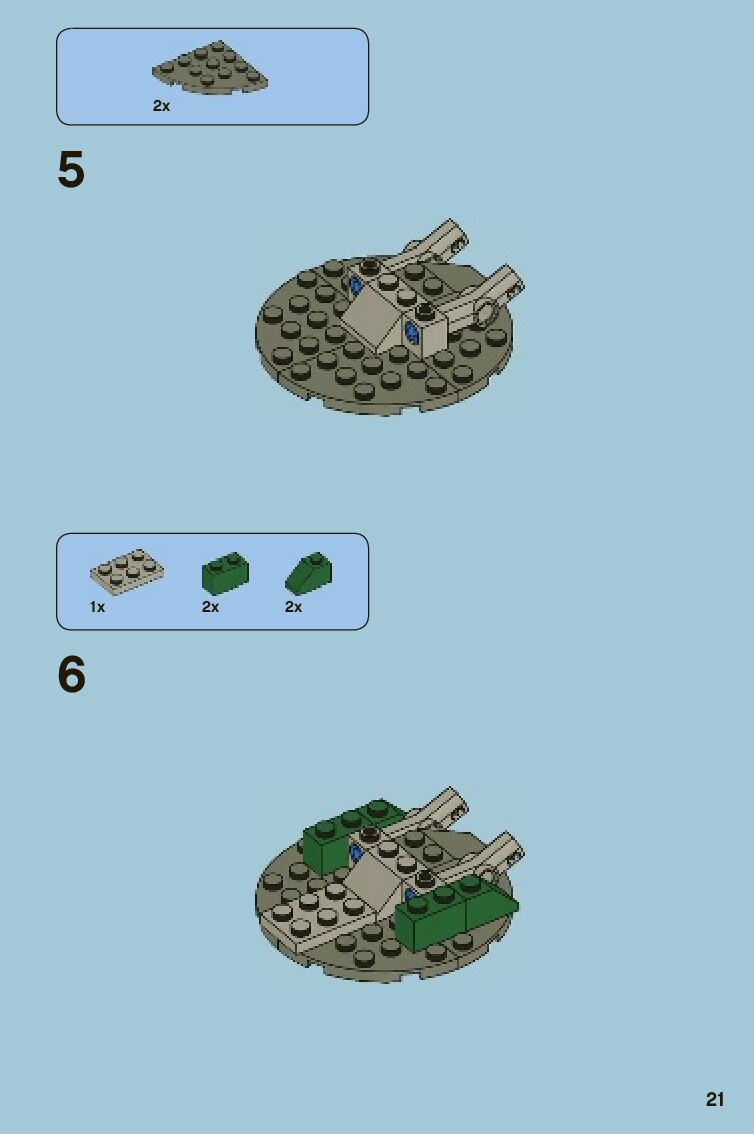 2x

5

1x 2x 2x

6

21