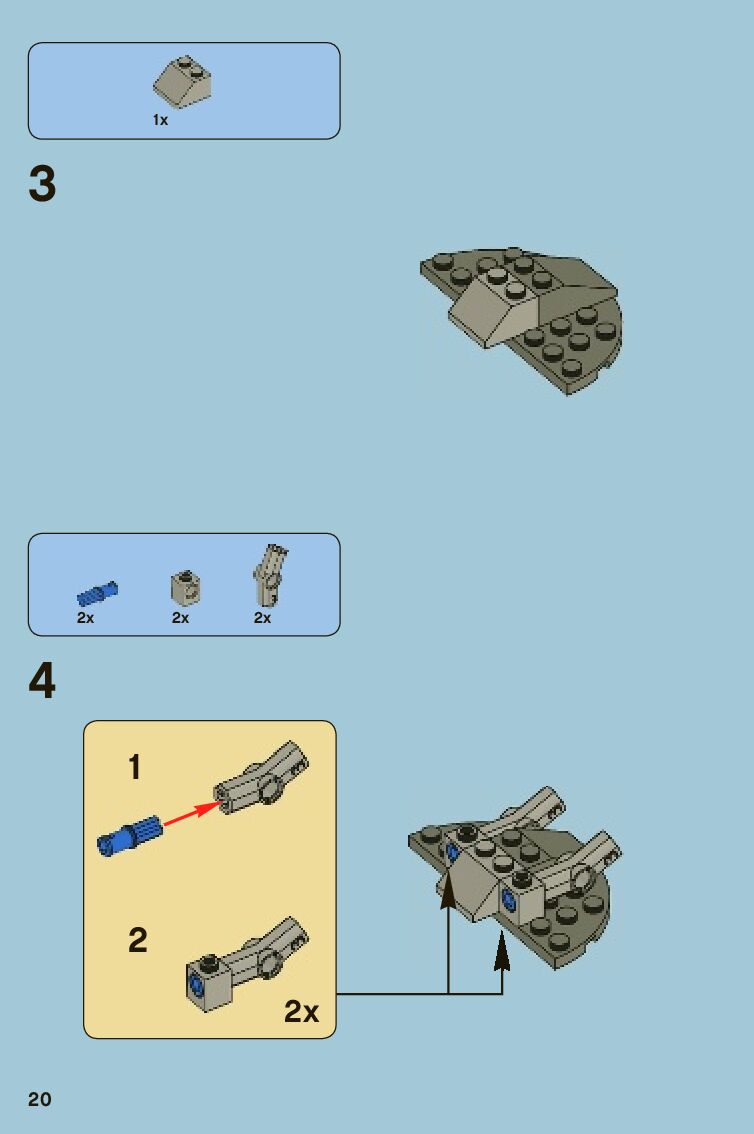 1x

3

2x
2x
2x

4

1

2

2x

20