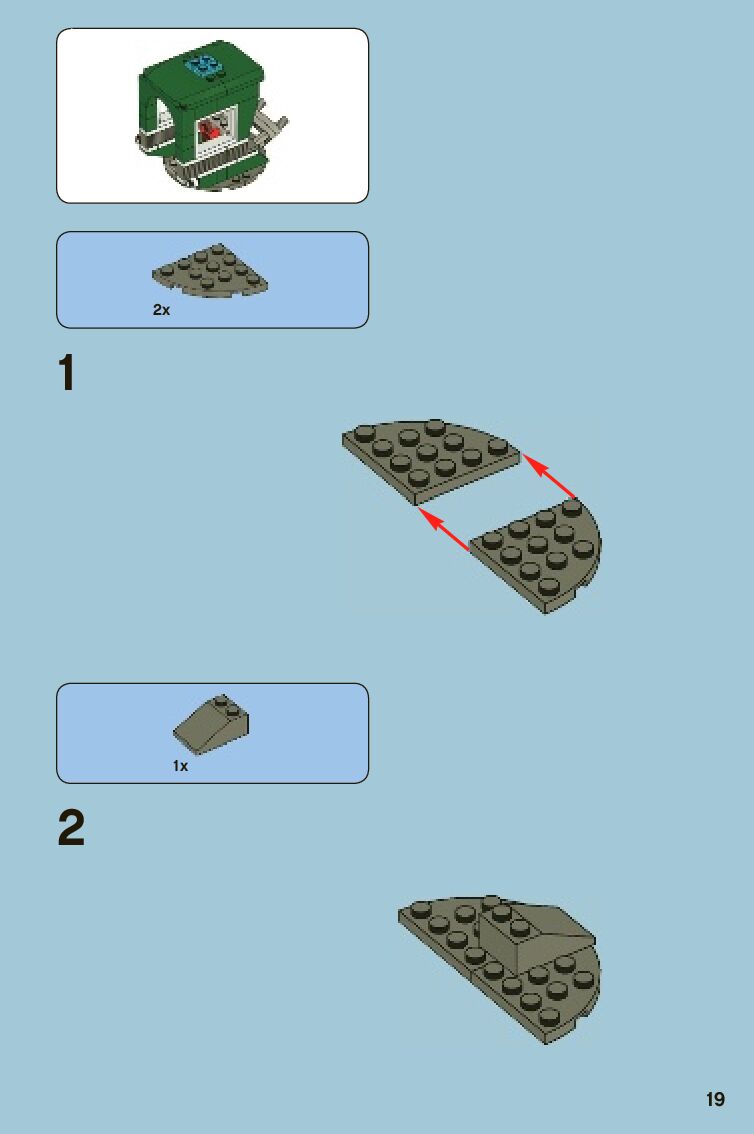 2x

1

1x

2

19