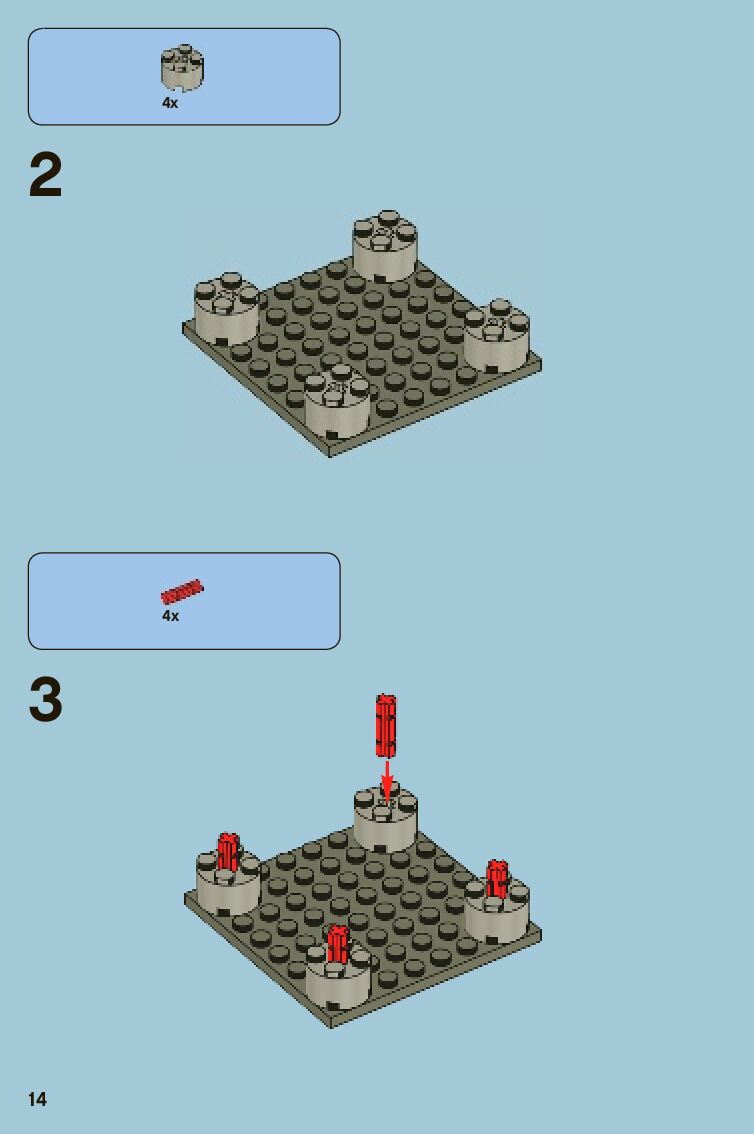 4x

2

4x

3

14