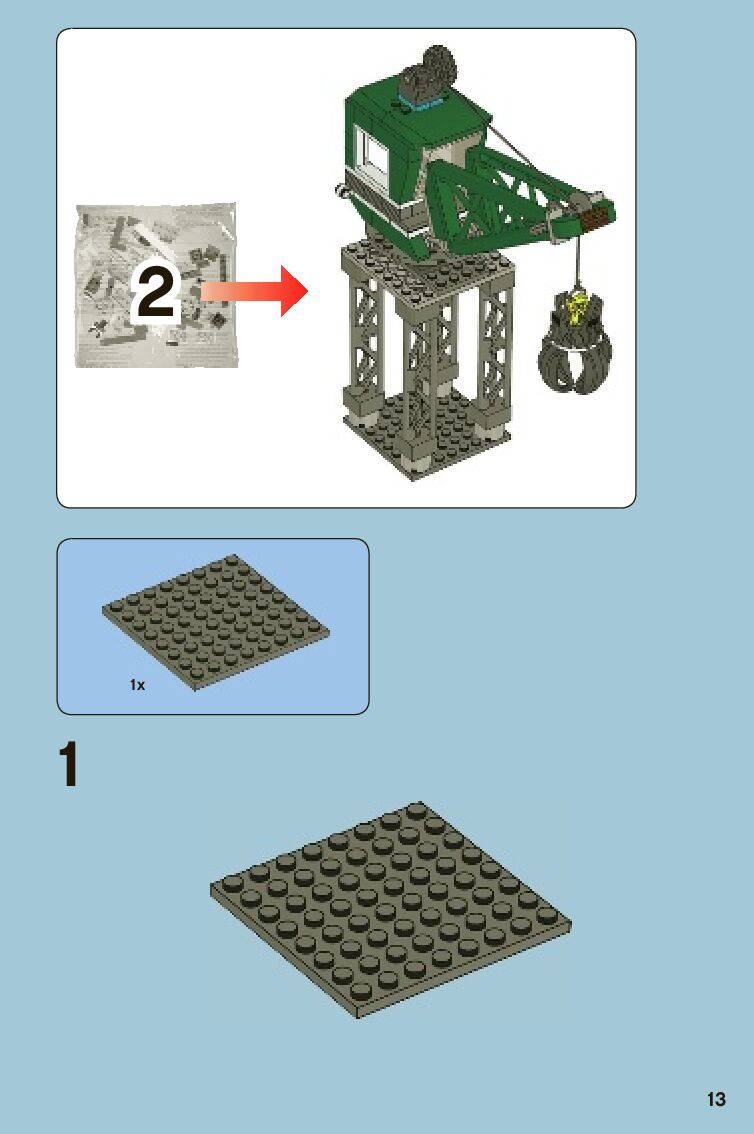 2

1x

1

13