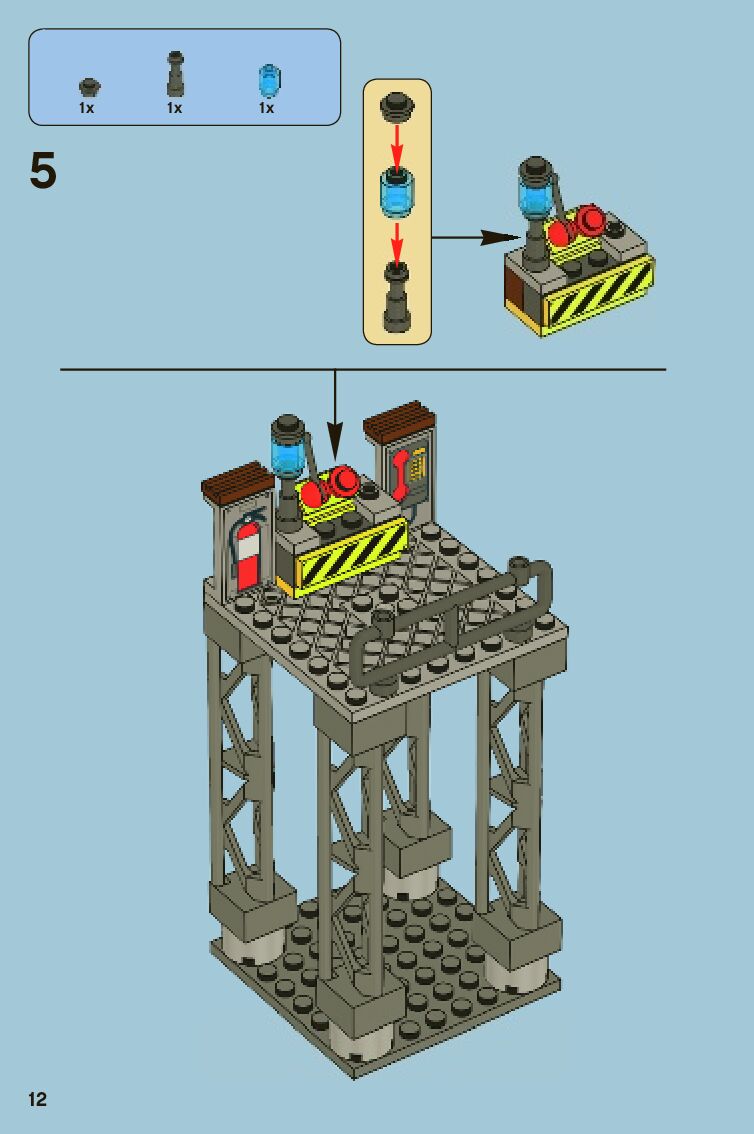 1x 1x 1x

5

12