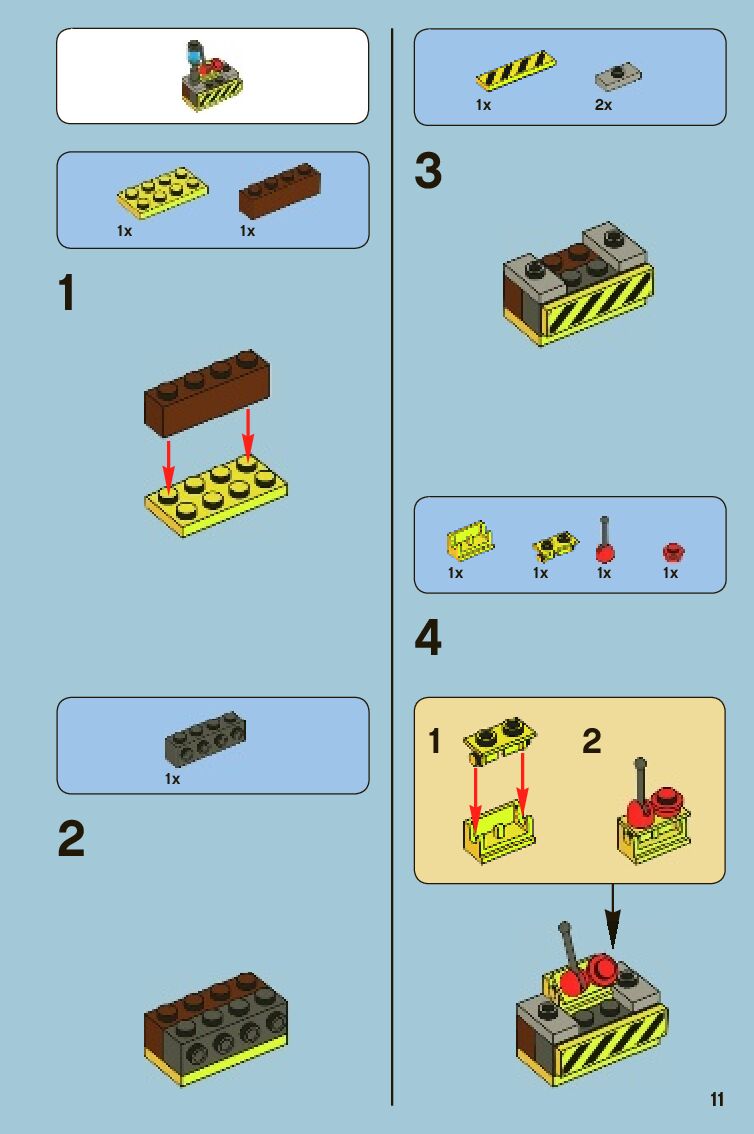 1x 1x

1

1x

2

1x 2x

3

1x 1x 1x 1x

4

1 2

11