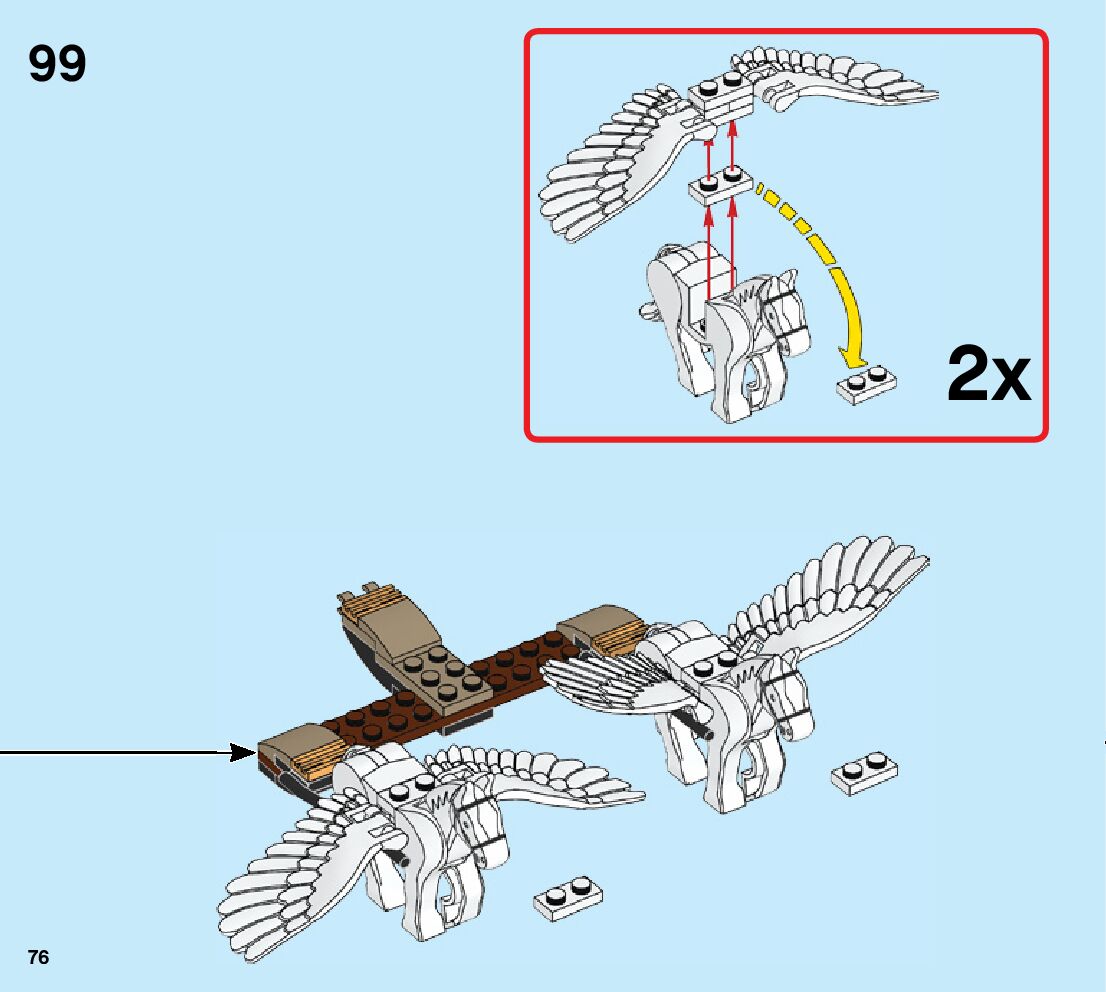 99

2x

76