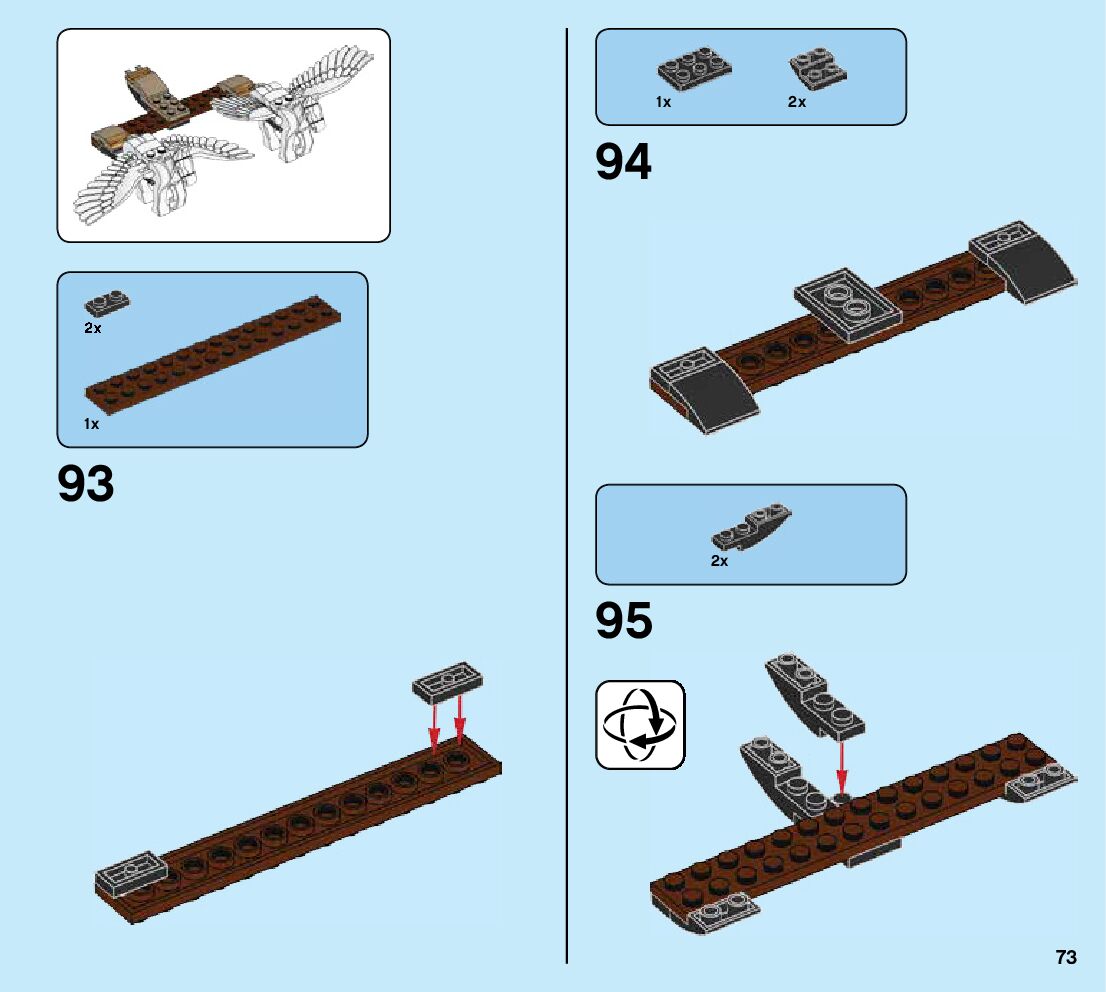 2x

1x

93

1x

2x

94

2x

95

73