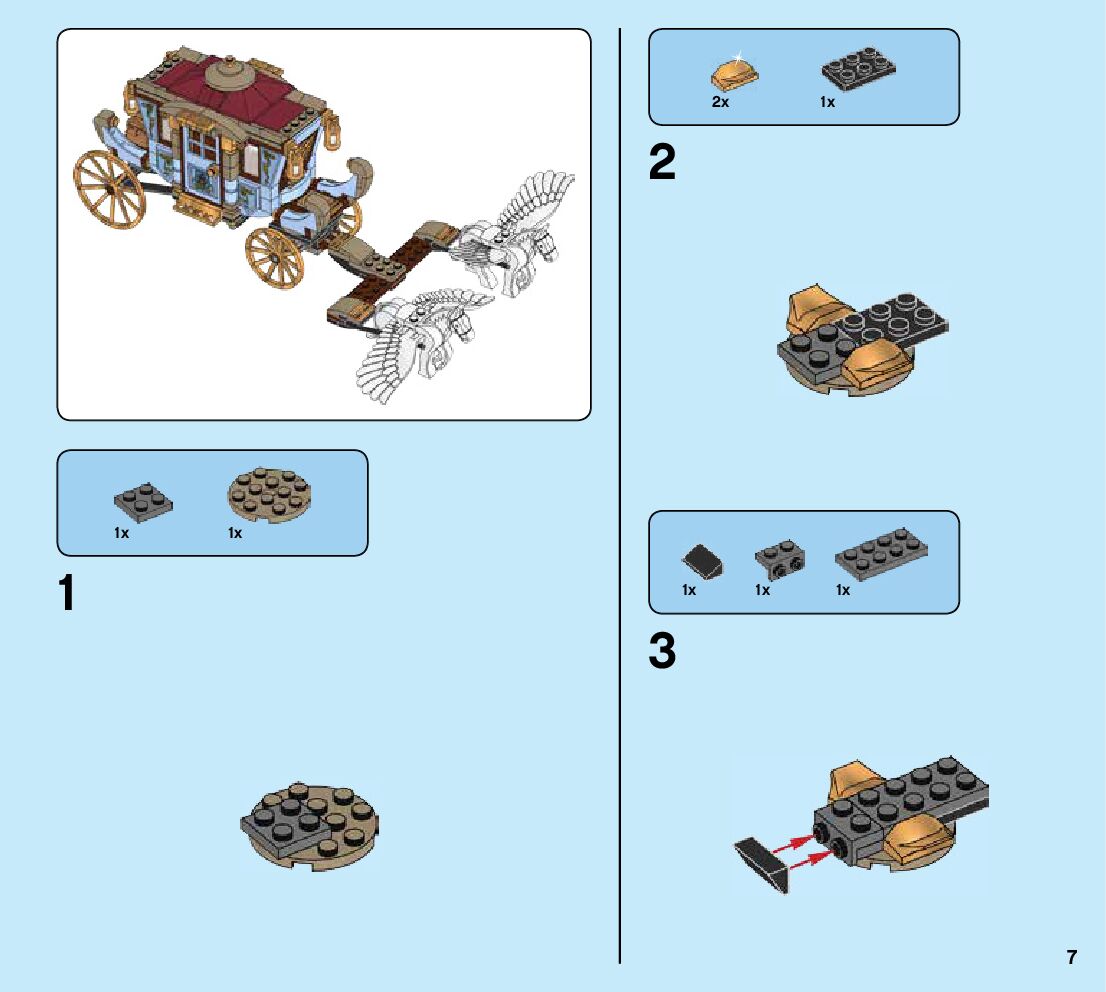 1x 1x

1

2x 1x

2

1x 1x 1x

3

7