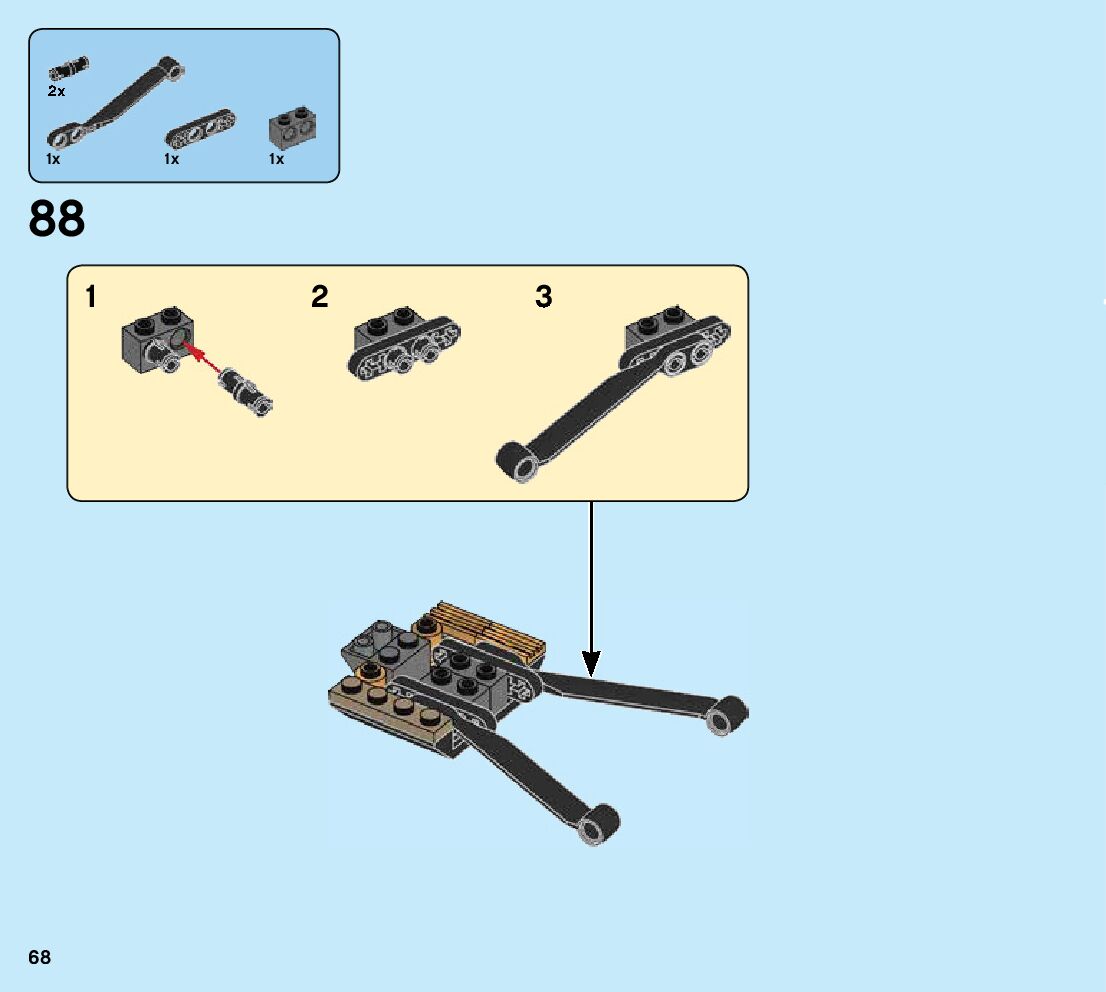 2x
1x
1x
1x

88

1
2
3

68