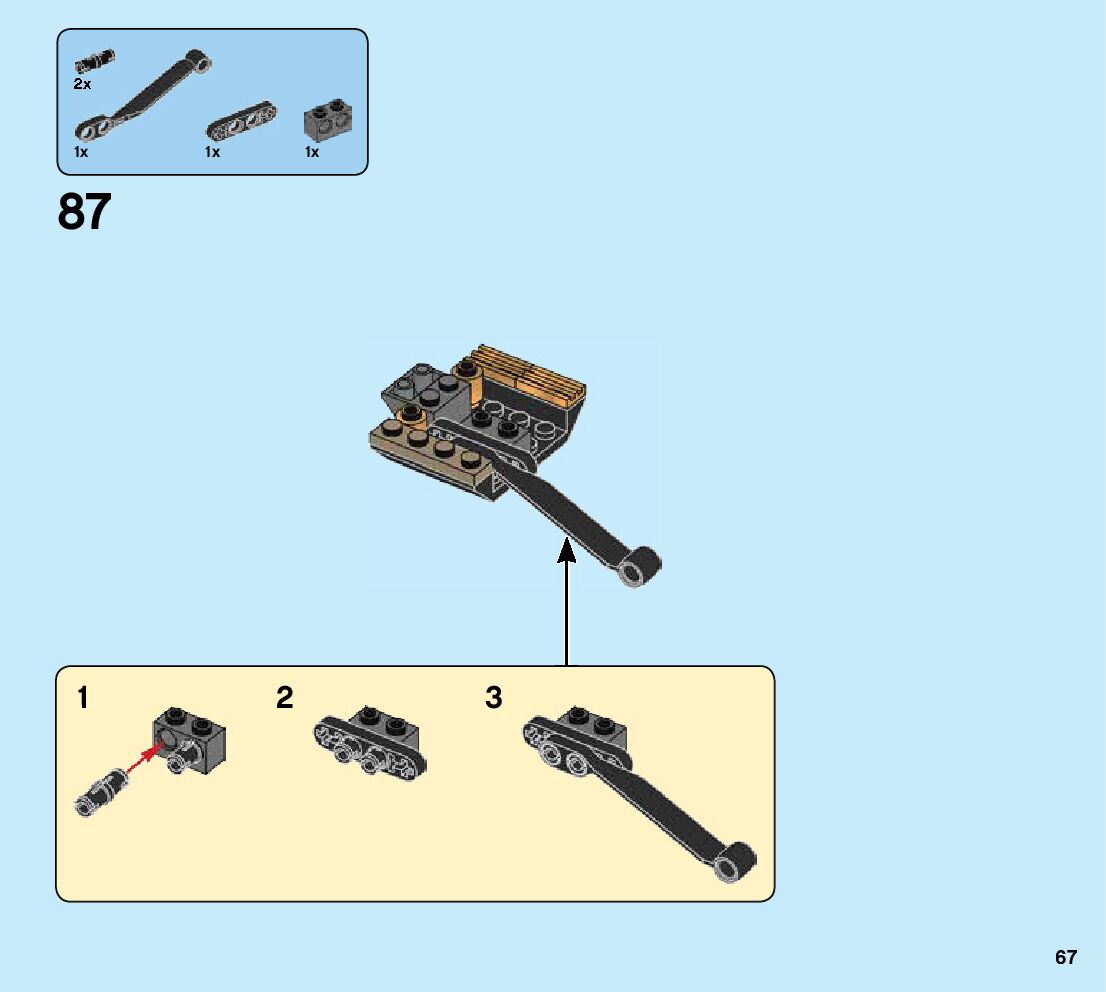 2x
1x
1x
1x

87

1
2
3

67