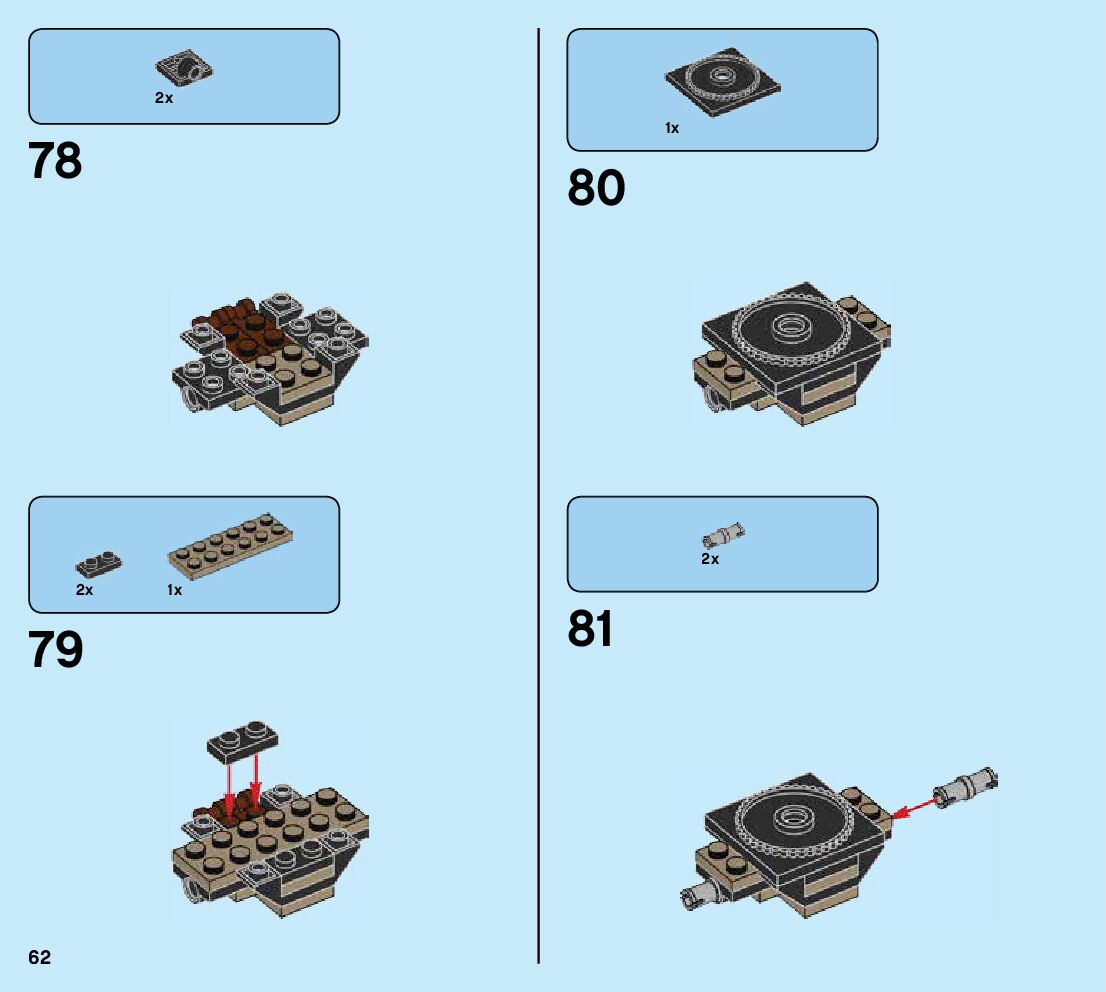 2x

78

2x

1x

79

62

1x

80

2x

81